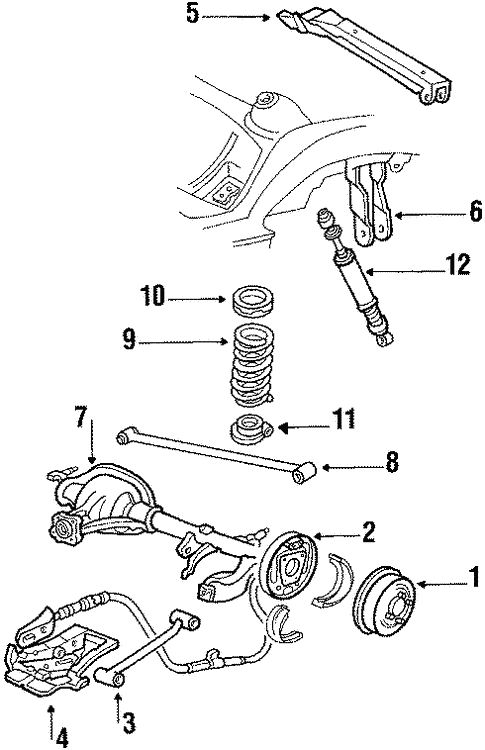 5
6
12
10
9
11
7
8
2
1
4
3