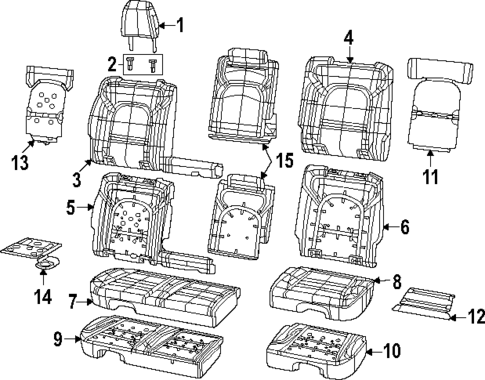 1
2
4
13
3
15
11
5
6
14
7
8
12
9
10