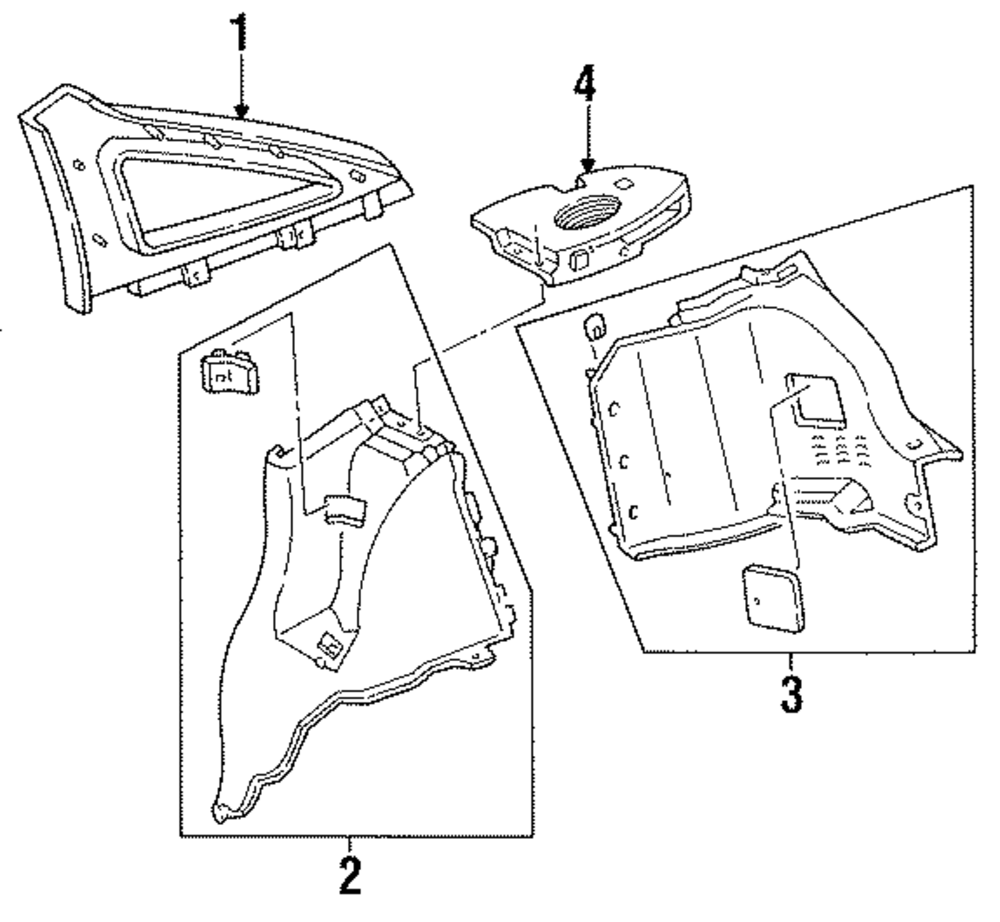 1
4
3
2