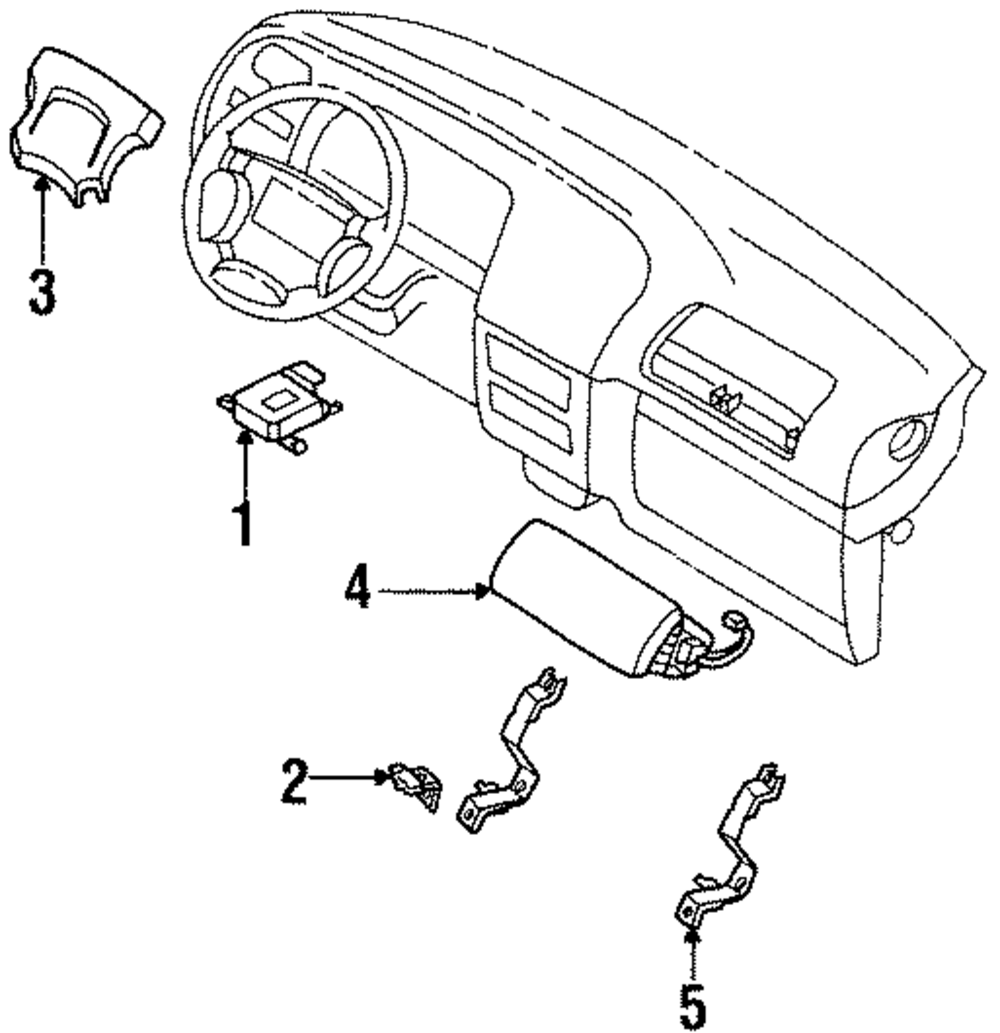 3
1
4
2
5