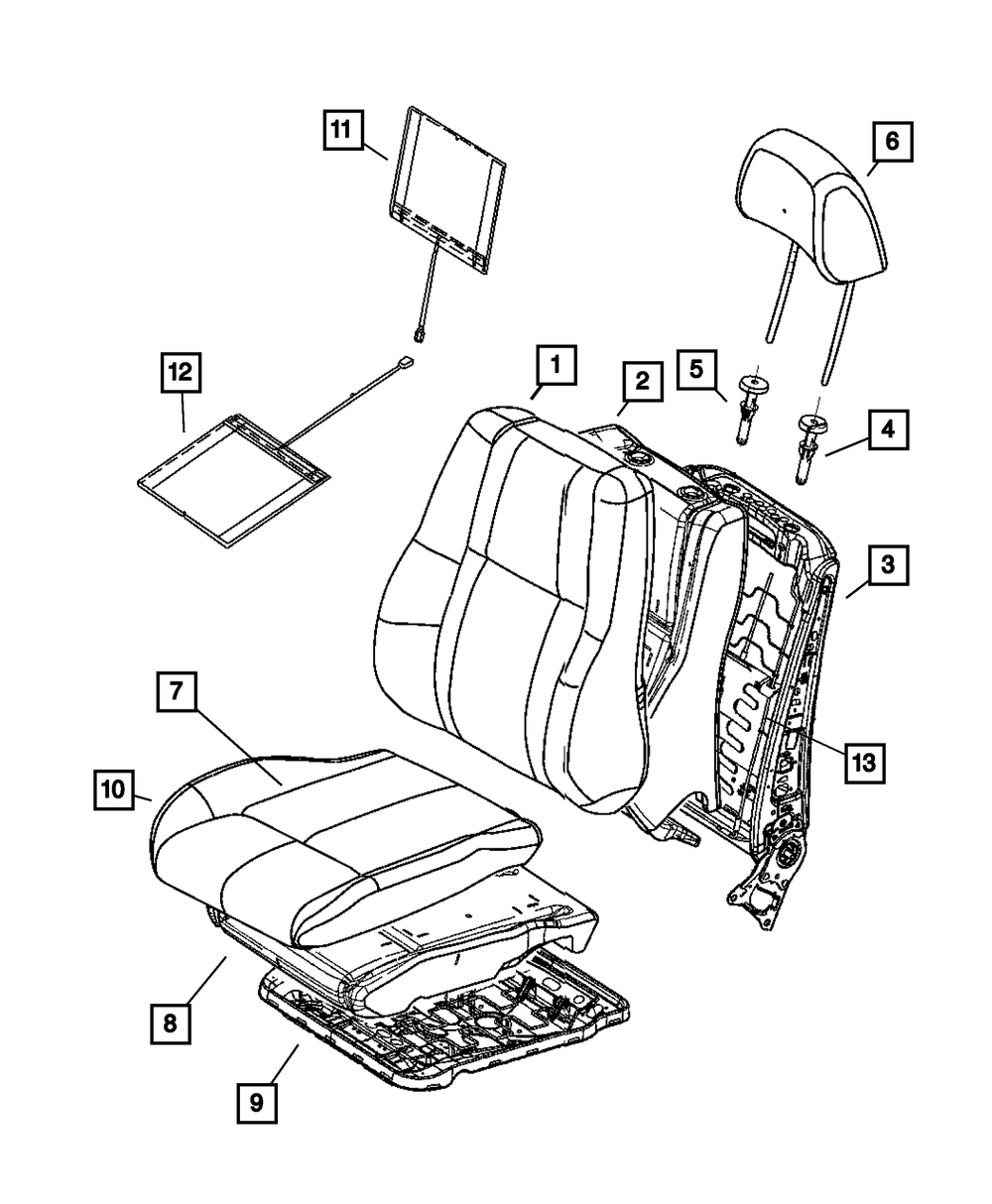 11
6
12
1
2
5
4
3
7
13
10
8
9