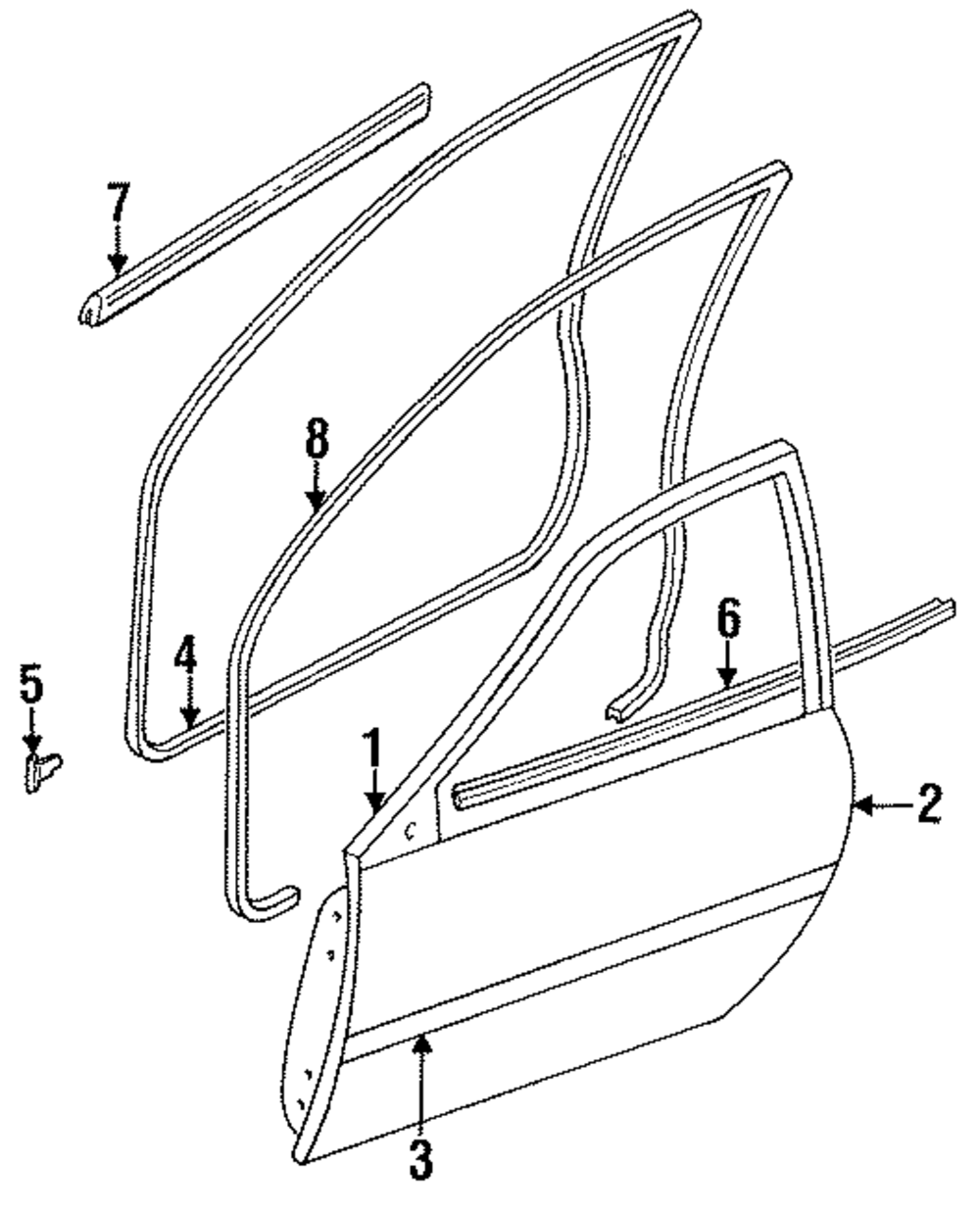 7
8
4
5
6
1
2
3