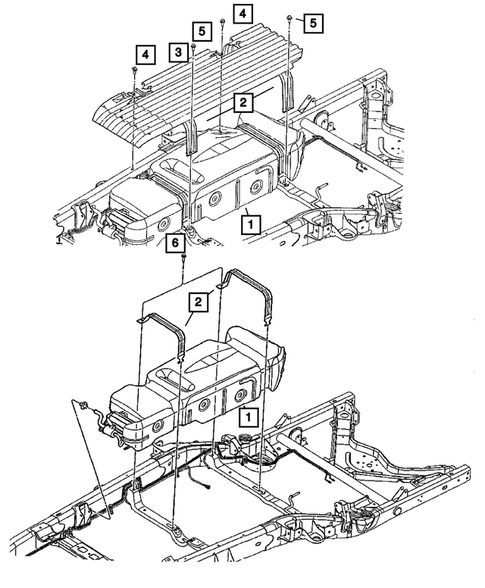 4
5
5
4
3
2
1
6
2
1