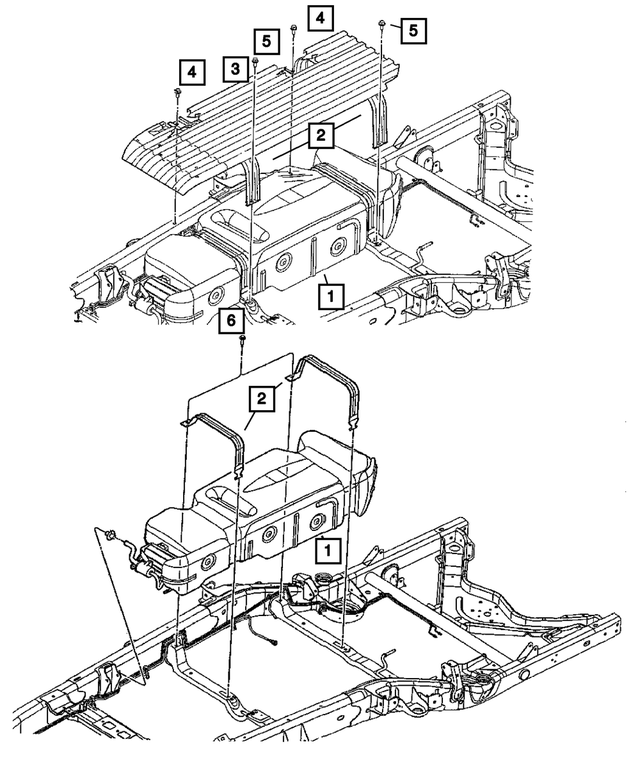 4
5
5
4
3
2
1
6
2
1