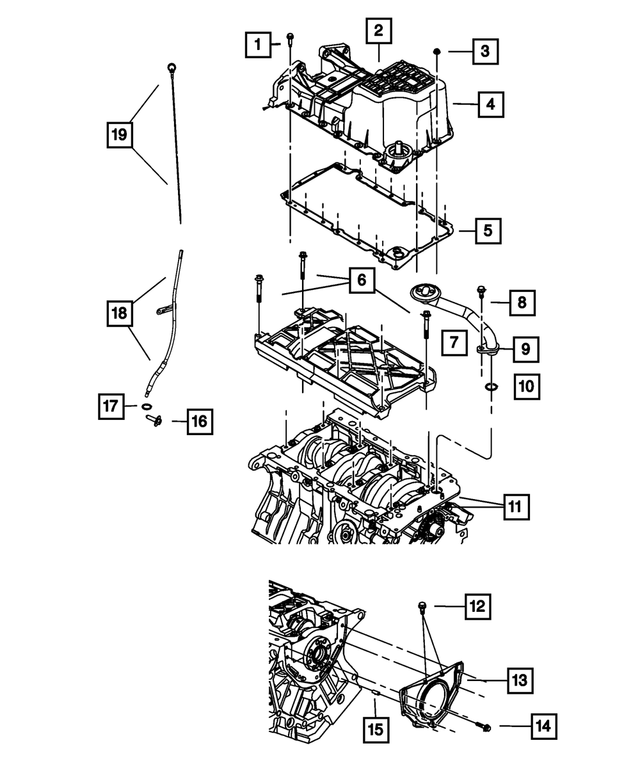 1
2
3
4
19
5
6
8
18
7
9
10
17
16
11
12
13
15
14