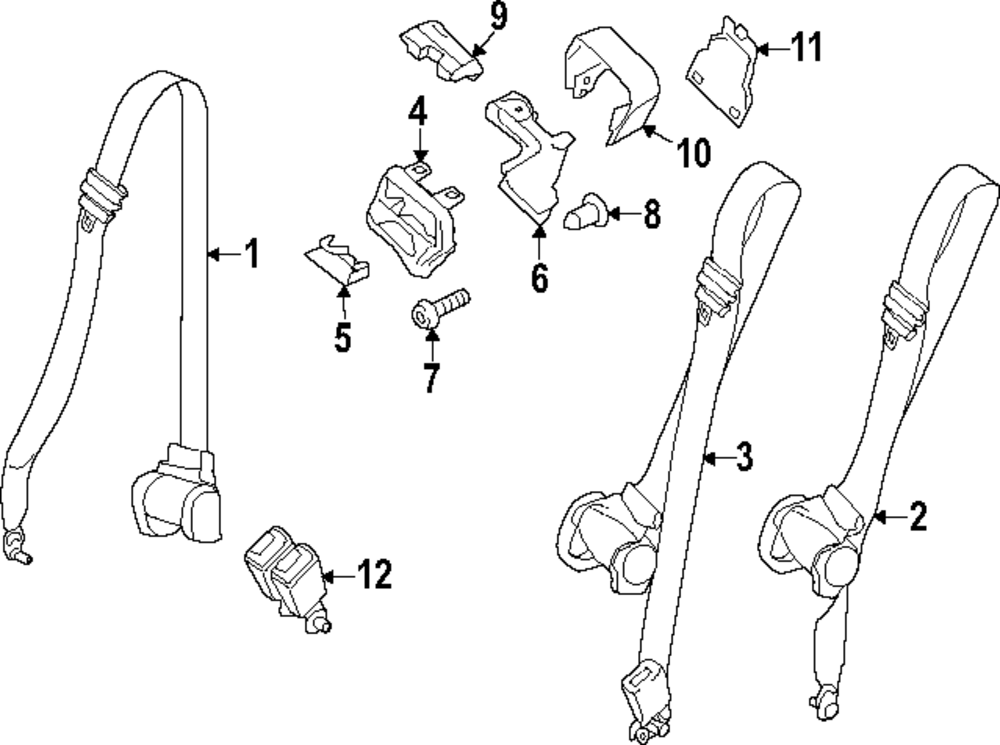 9
11
4
10
8
1
6
5
7
3
2
12