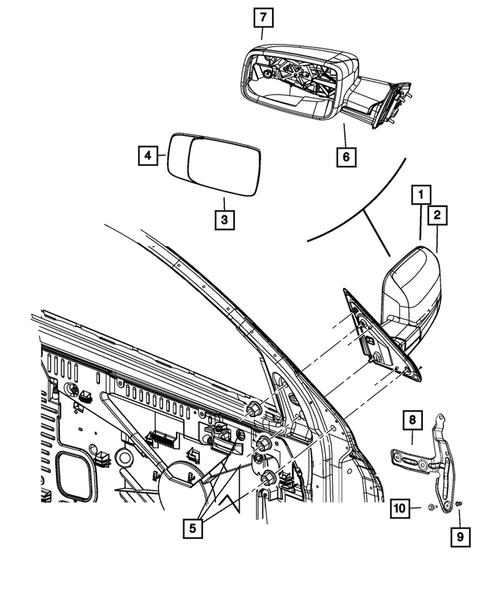 7
4
6
3
1
2
8
10
5
9