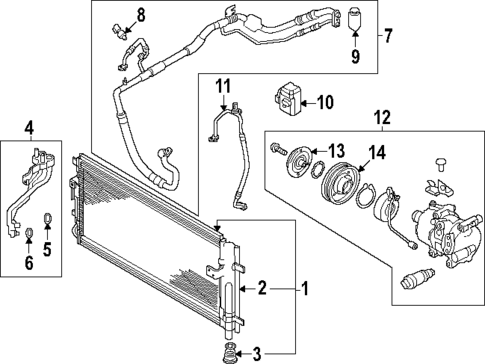 8
7
9
11
10
12
4
13
14
5
6
2
1
3