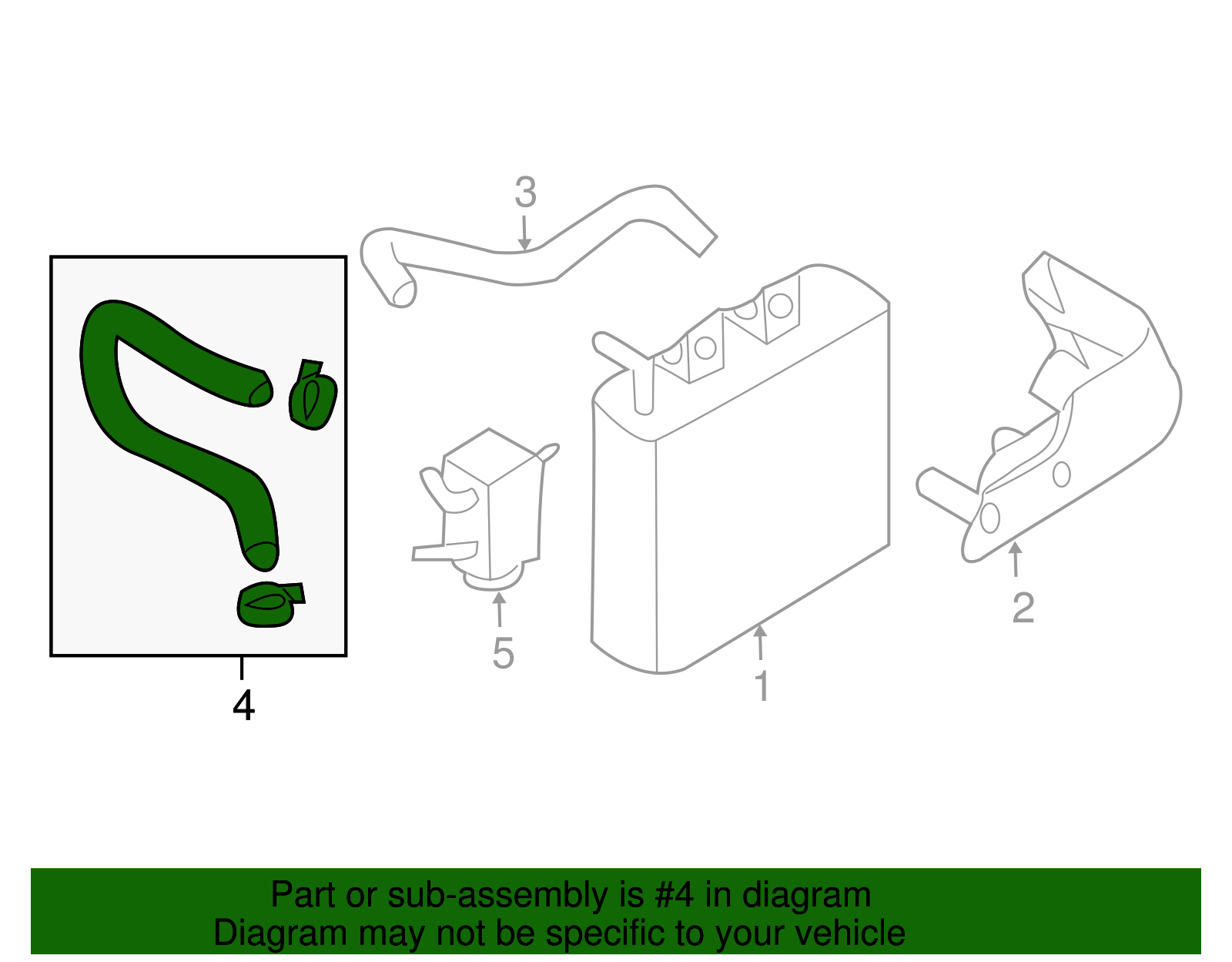 3

4

5

1

2

Part or sub-assembly is #4 in diagram
Diagram may not be specific to your vehicle