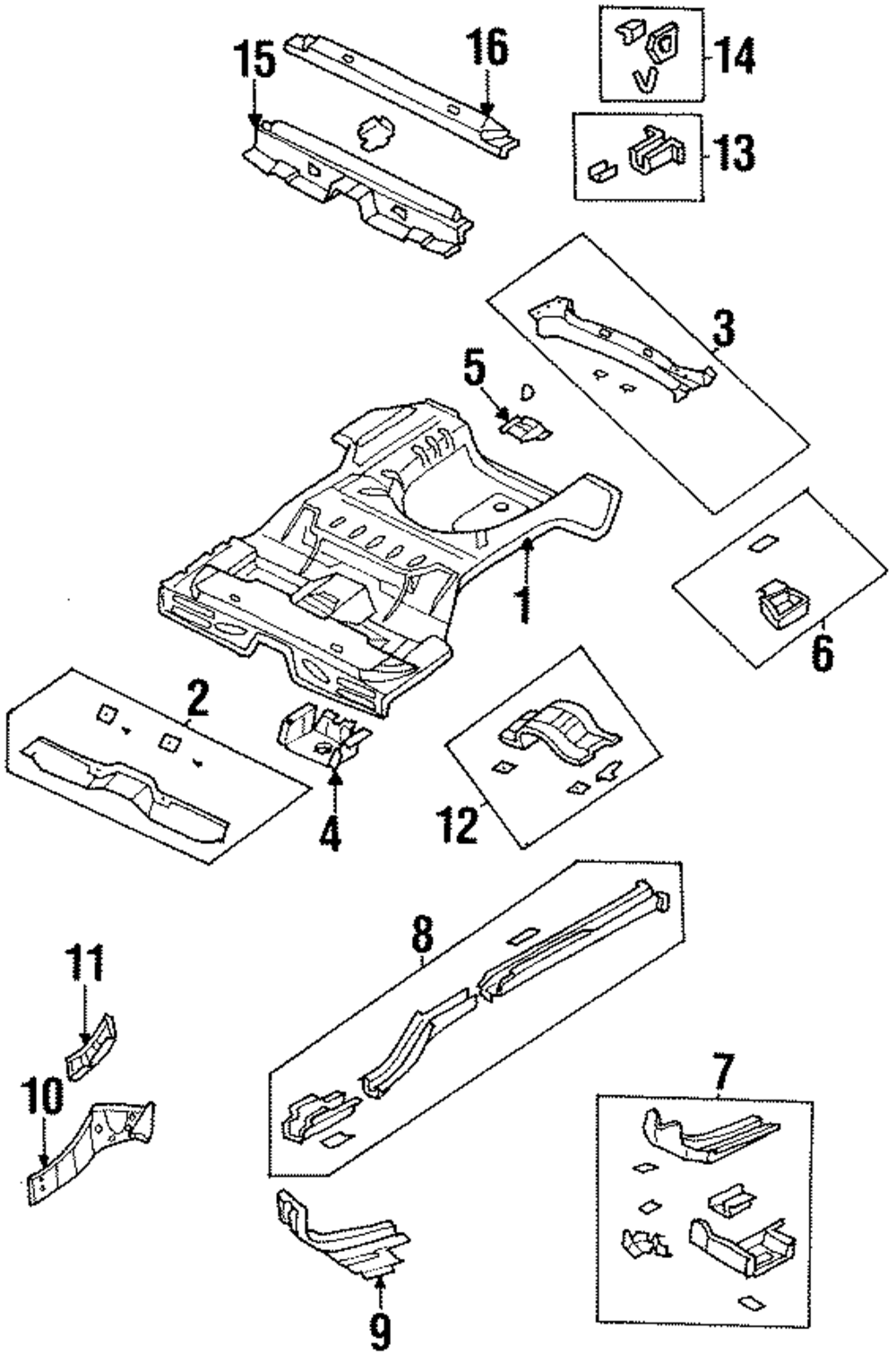 15
16
14
13
3
5
1
6
2
4
12
8
11
10
7
9