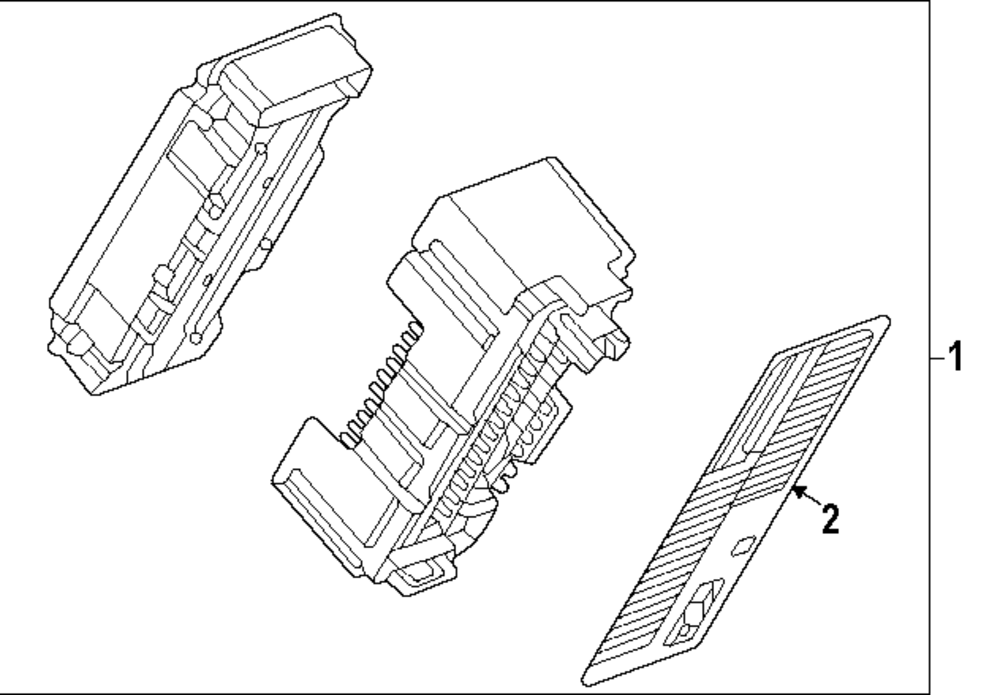 1

2