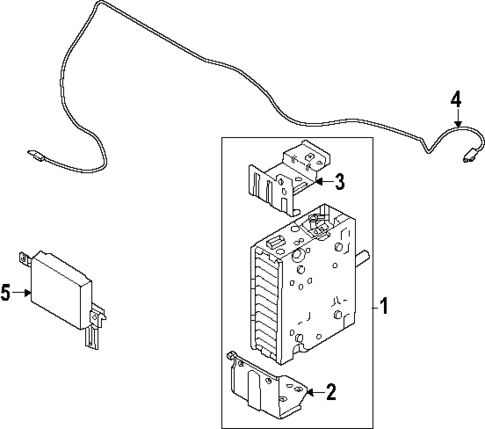 4
3
5
1
2