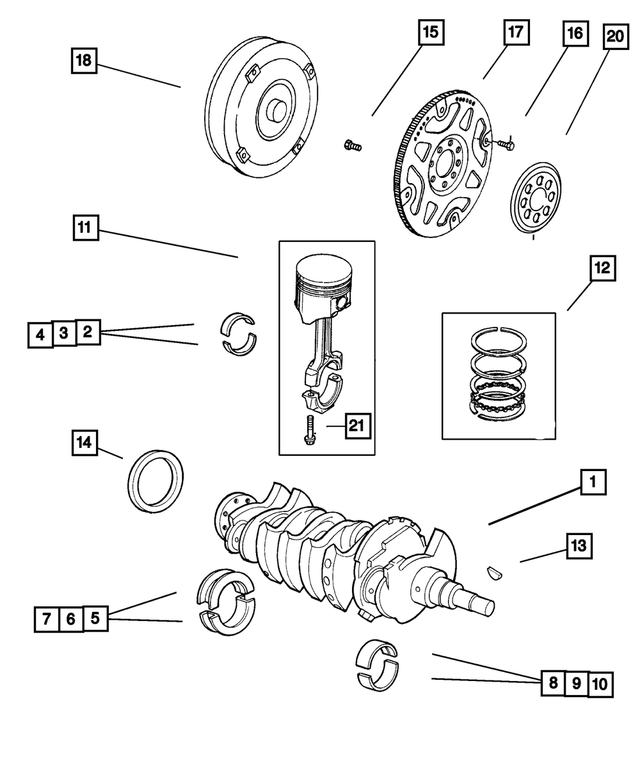 18
15
17
16
20
11
12
4 3 2
21
14
1
13
7 6 5
8 9 10