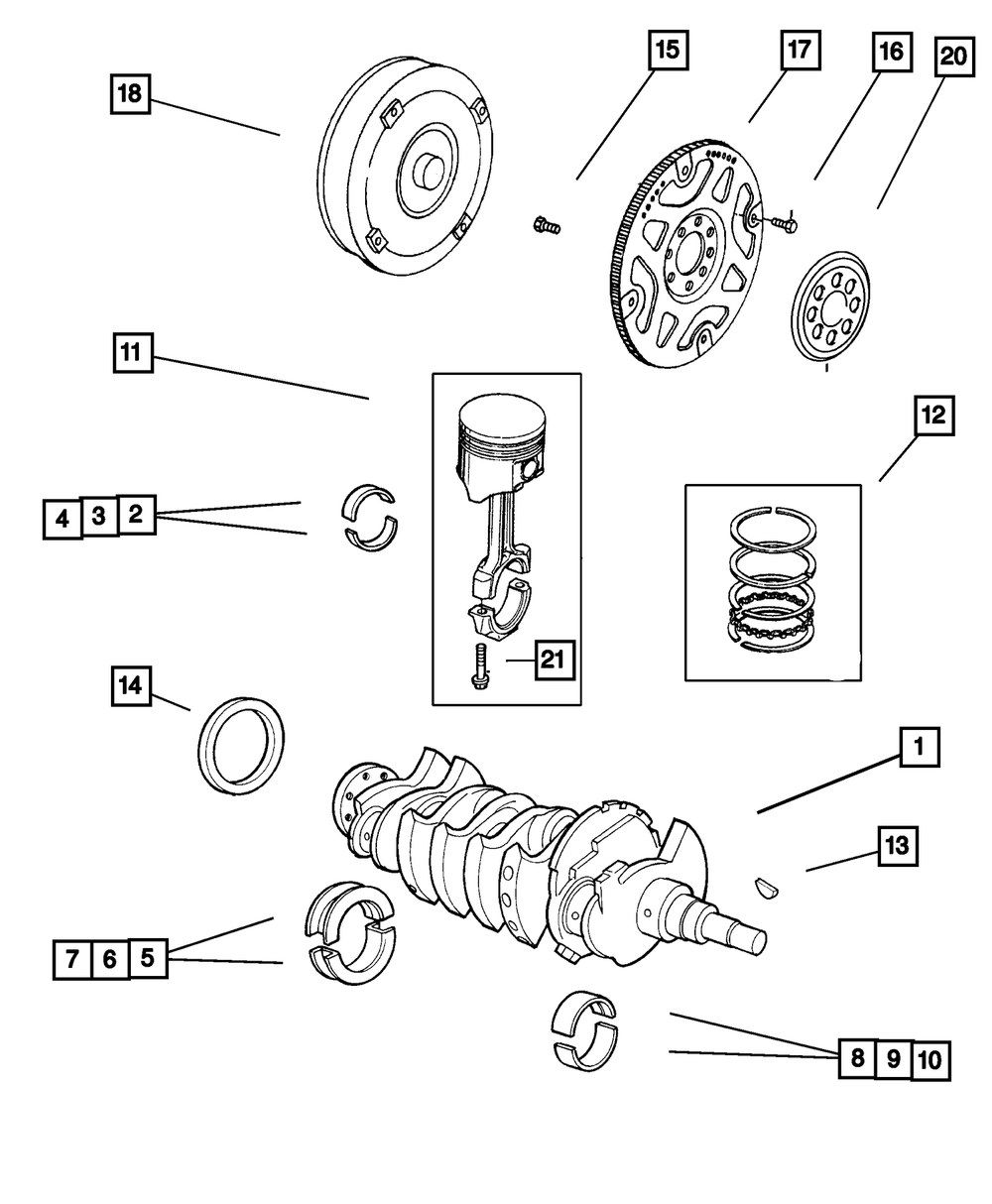 18
15
17
16
20
11
12
4 3 2
21
14
1
13
7 6 5
8 9 10