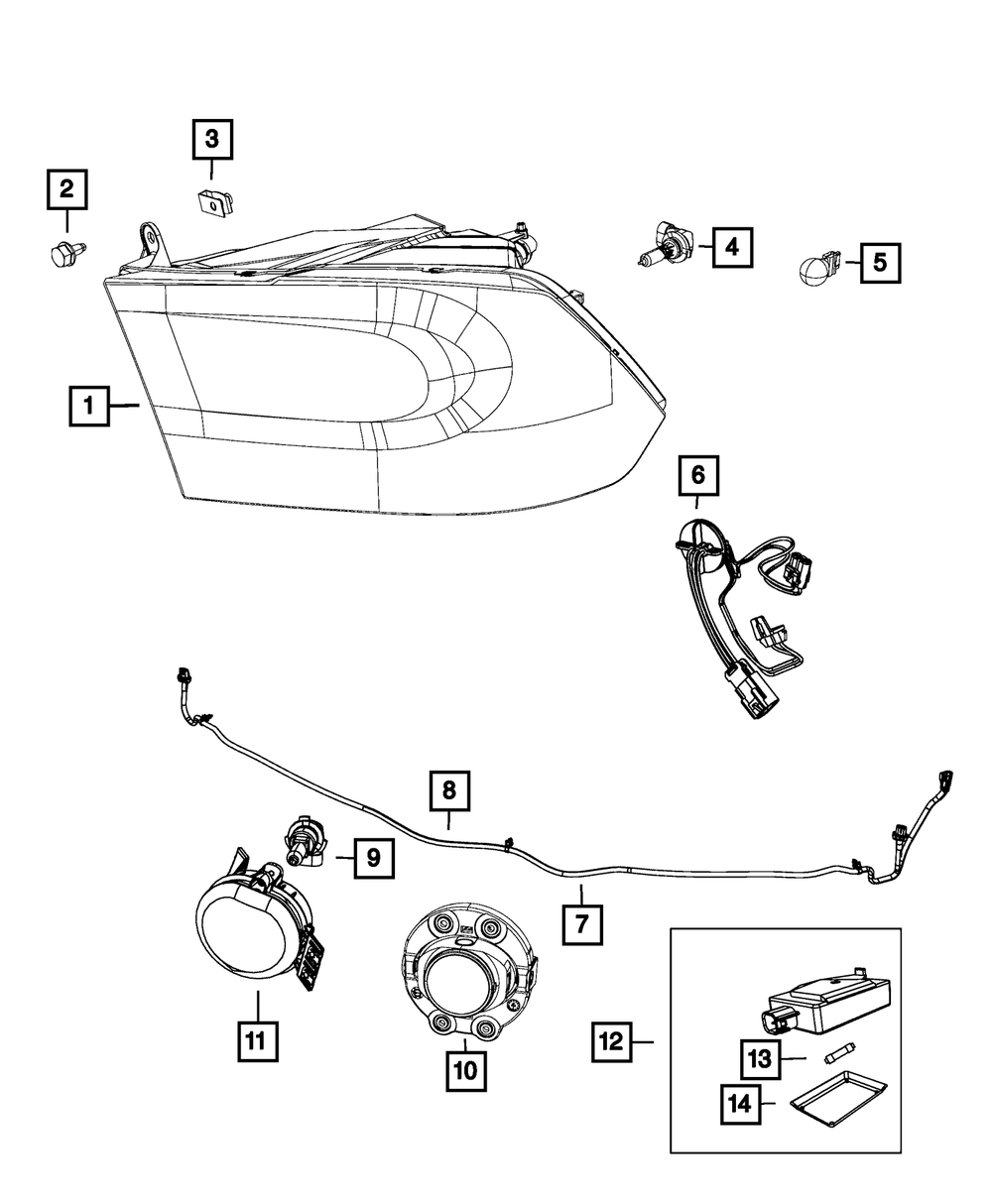 3
2
4
5
1
6
8
9
7
11
10
12
13
14