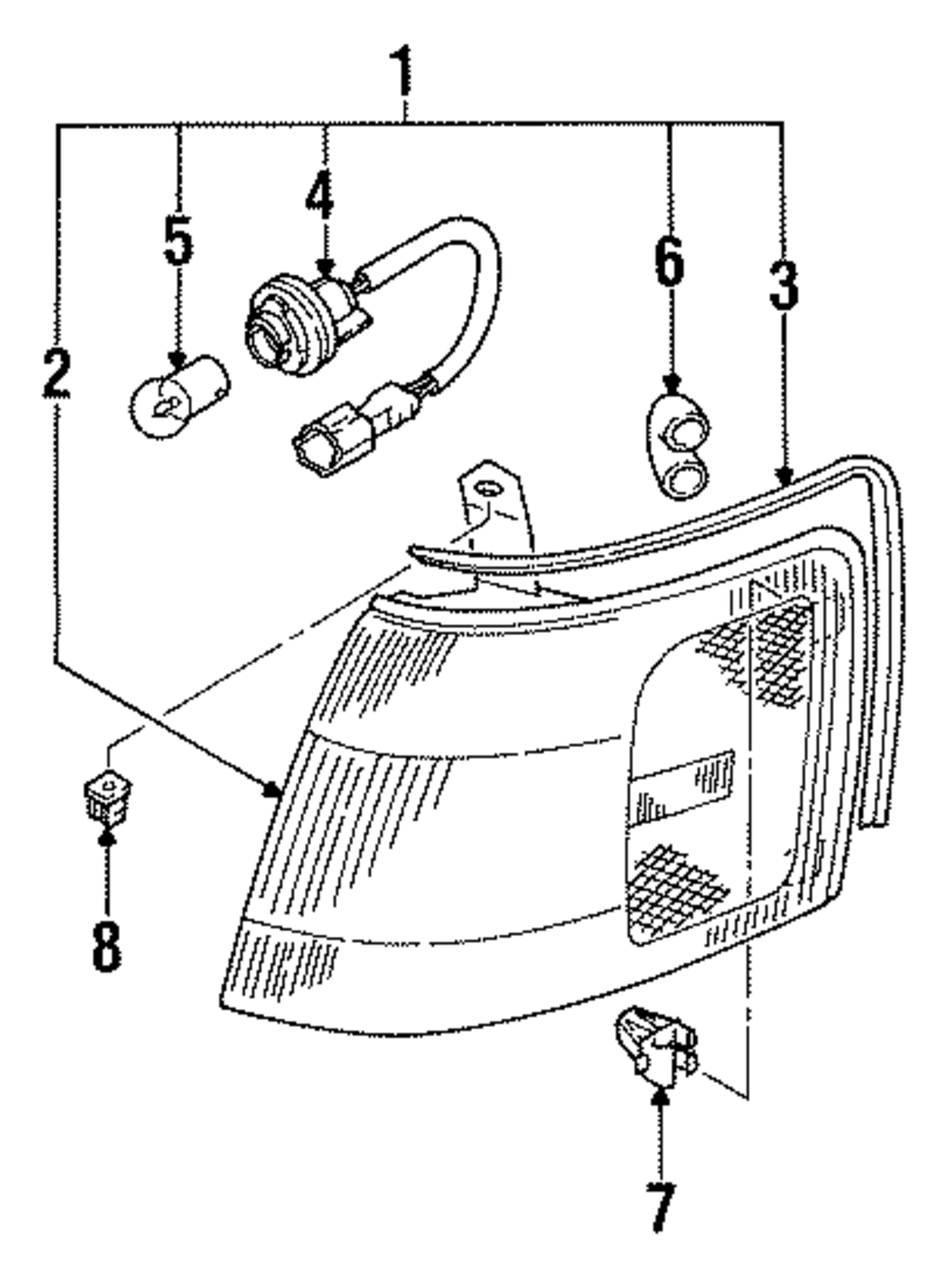 1
4
5
6
3
2
8
7