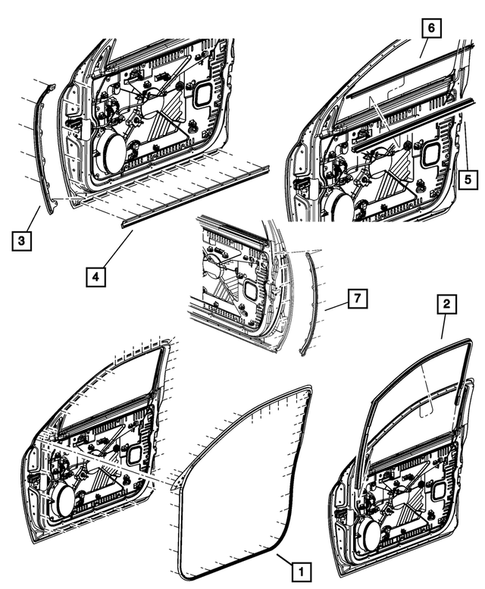 6

5

3

4

7

2

1