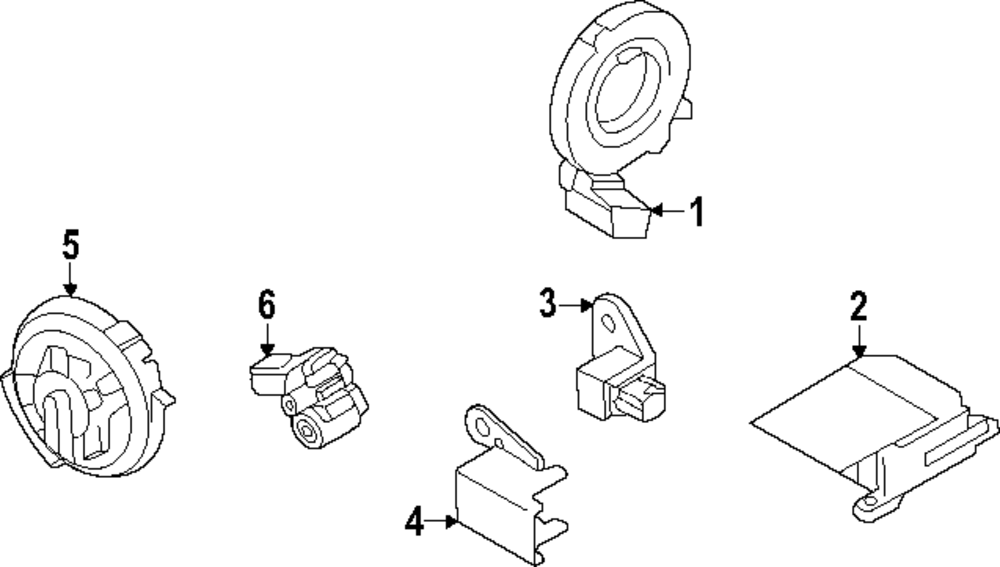 1
5
6
3
2
4