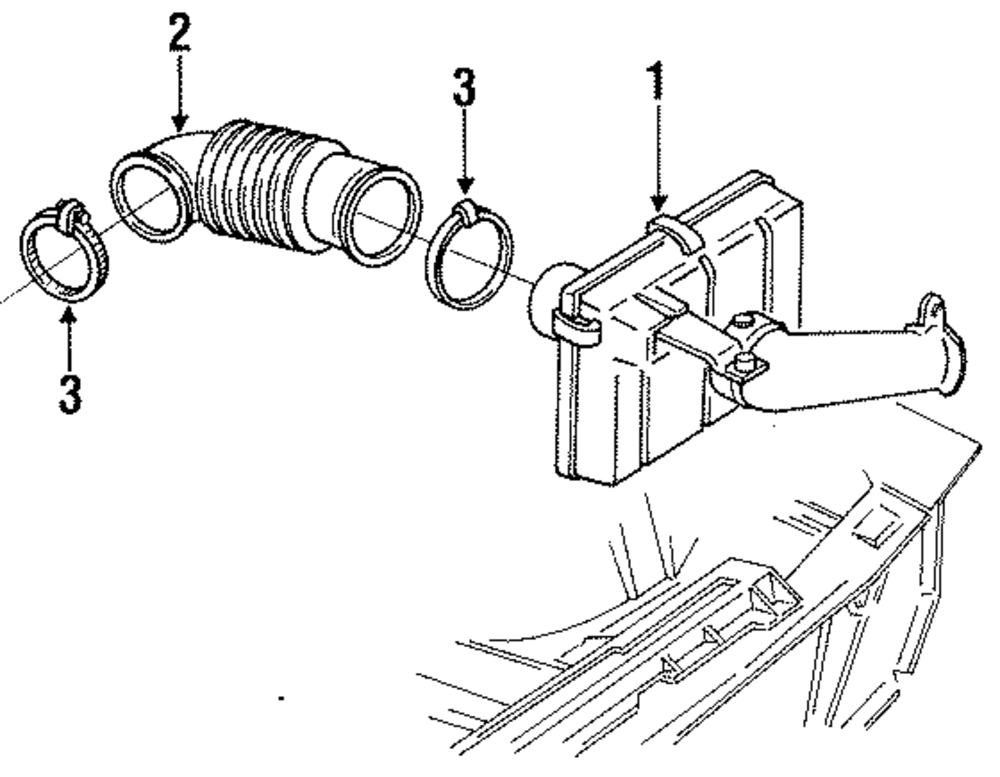 2
3
1
3