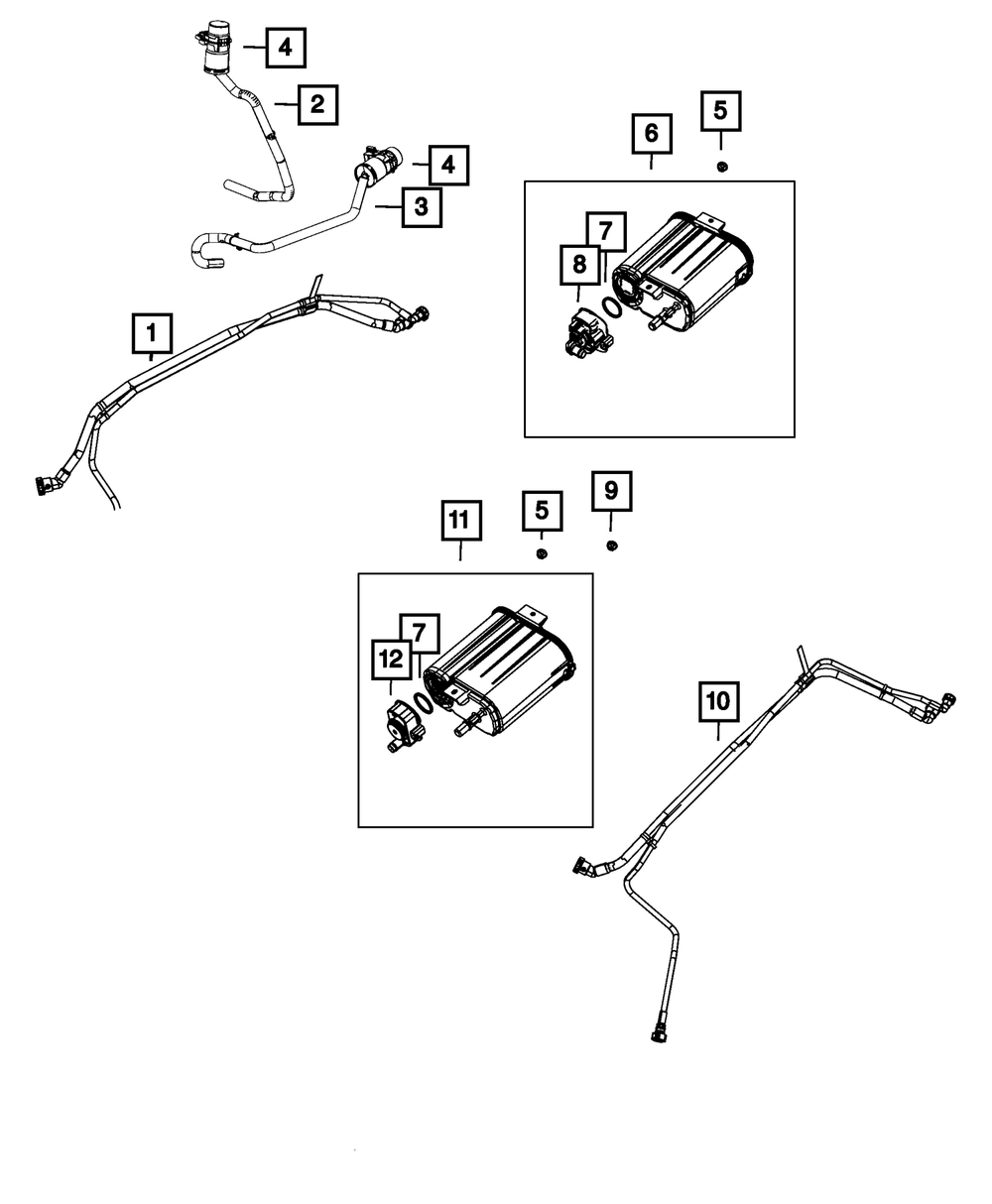 4
2
4
3
6
5
7
8
1
11
5
9
7
12
10