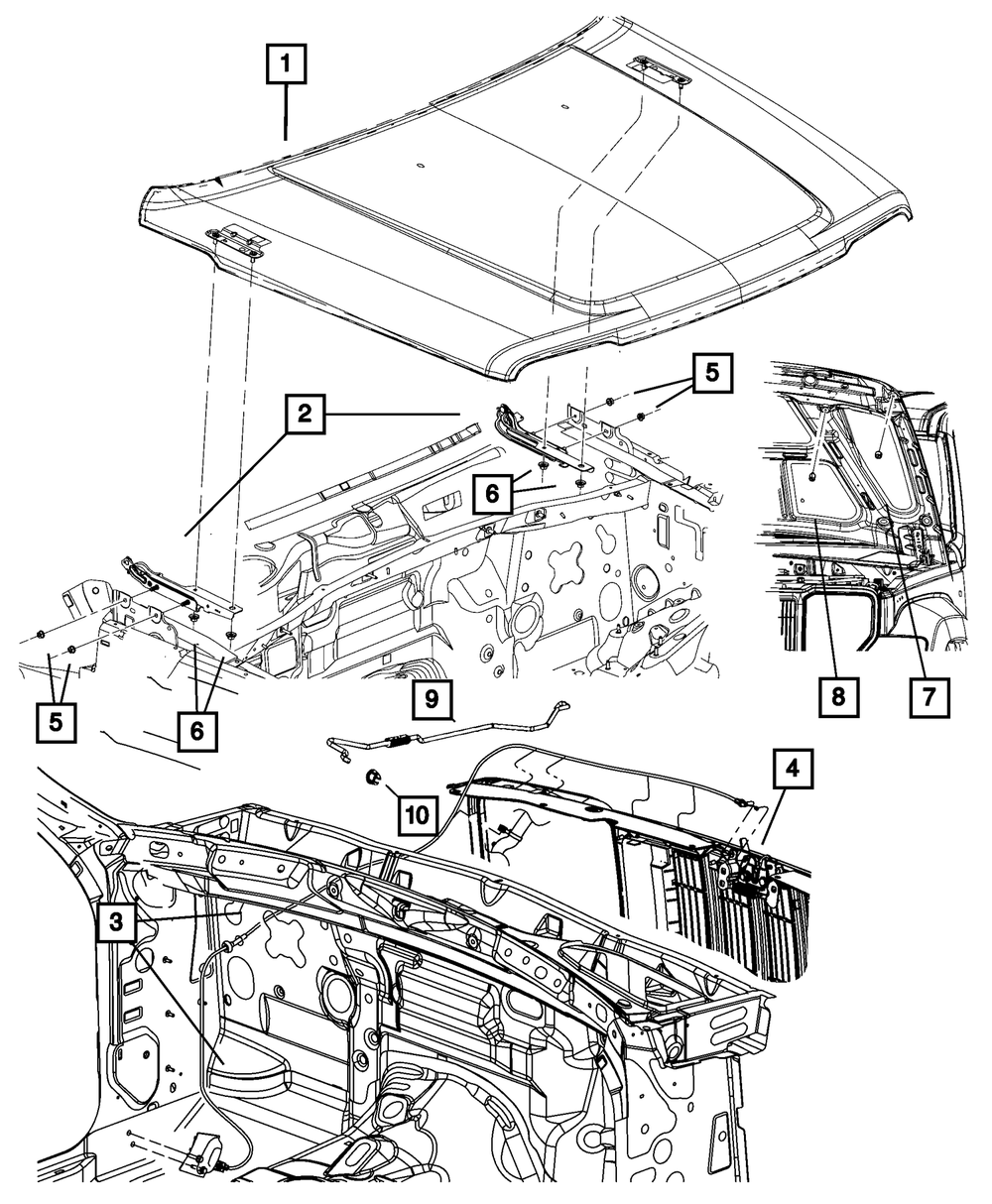 1
2
5
6
5
6
8
7
9
10
4
3