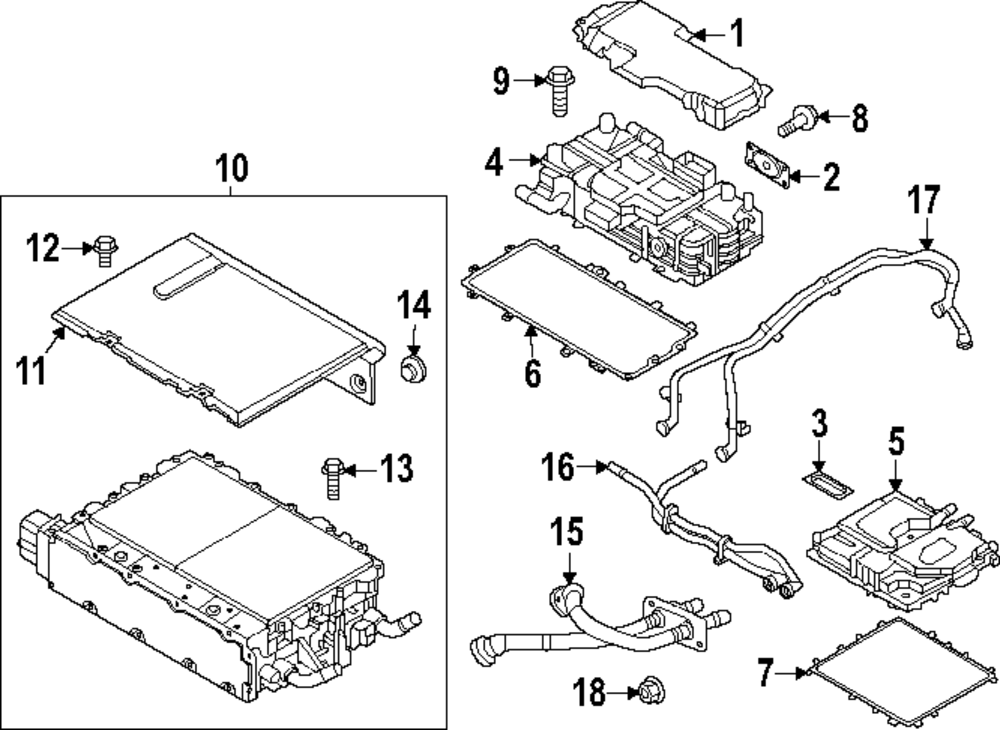 1
9
8
4
2
10
17
12
14
11
6
3
5
13
16
15
7
18