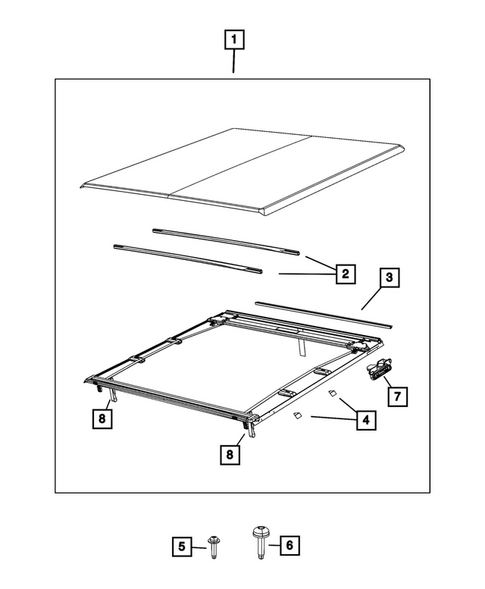 1
2
3
7
4
8
8
5
6