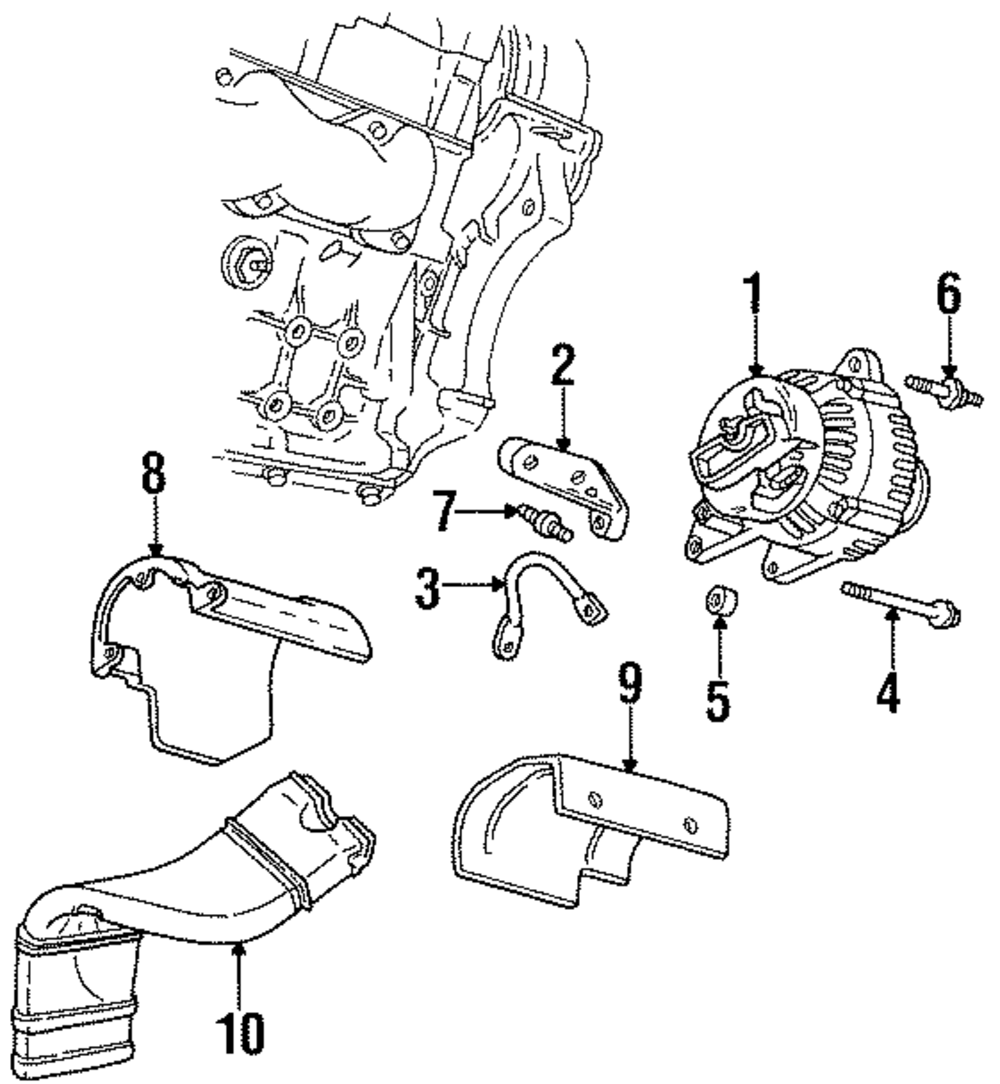 1
6
2
8
7
3
5
4
9
10