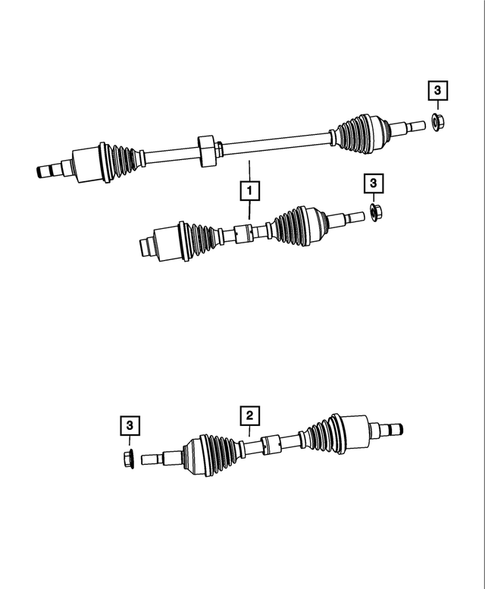 3

1

3

3

2