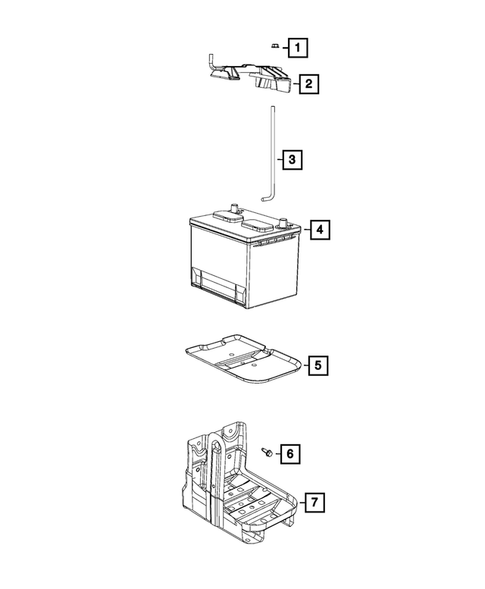 1
2
3
4
5
6
7