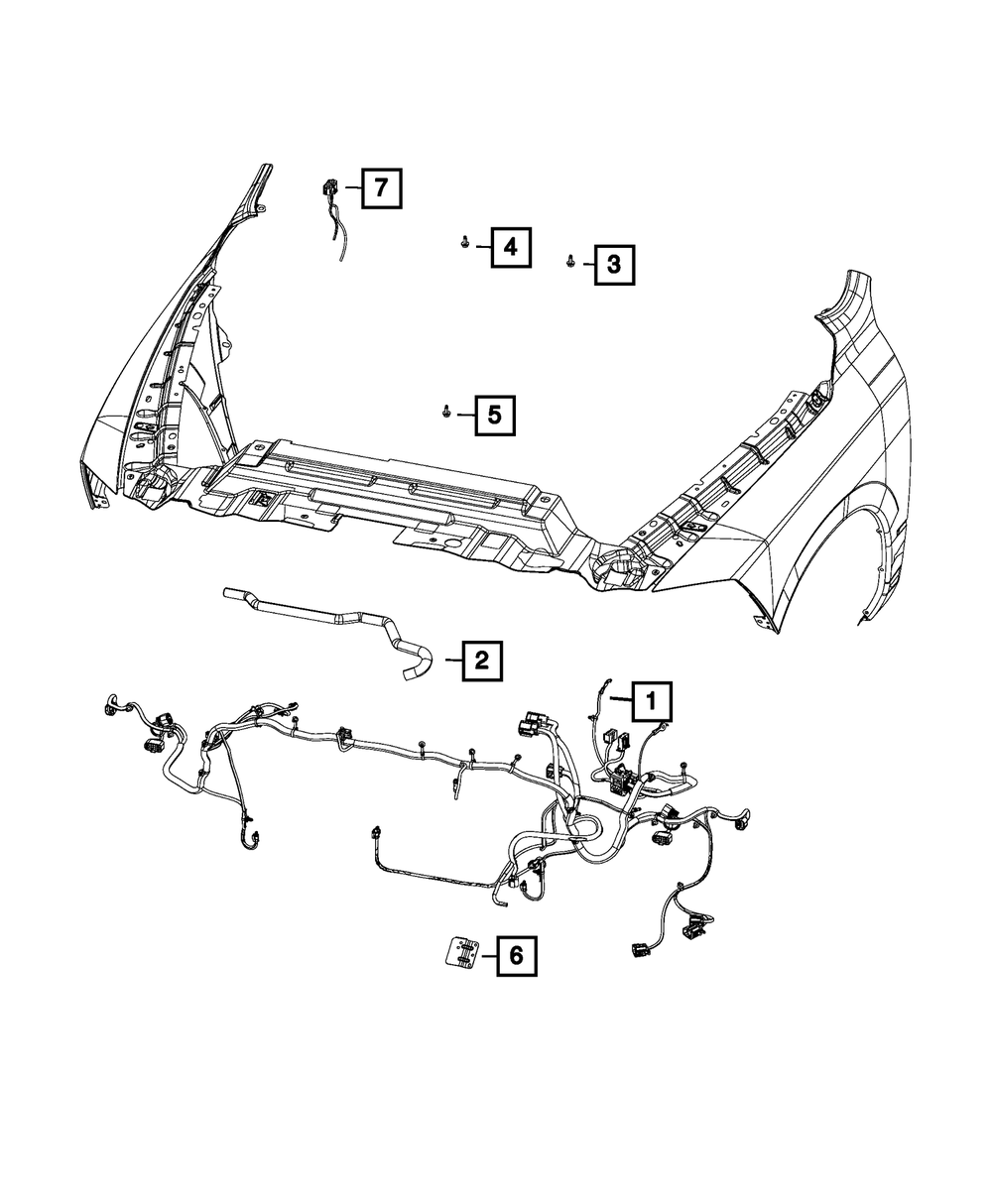 7
4
3
5
2
1
6