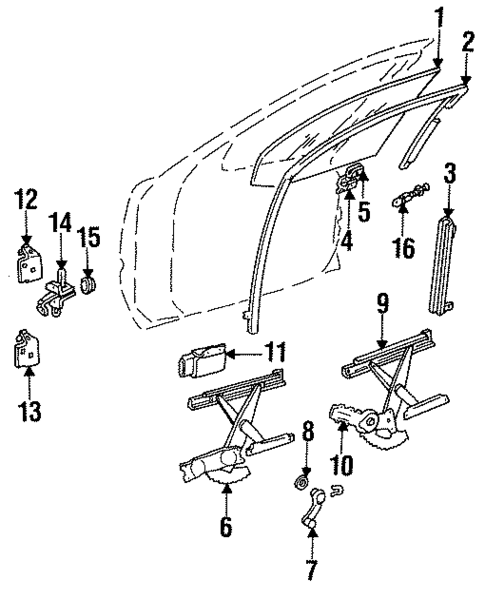 1
2
3
12
14
15
5
4
16
9
11
13
8
10
6
7