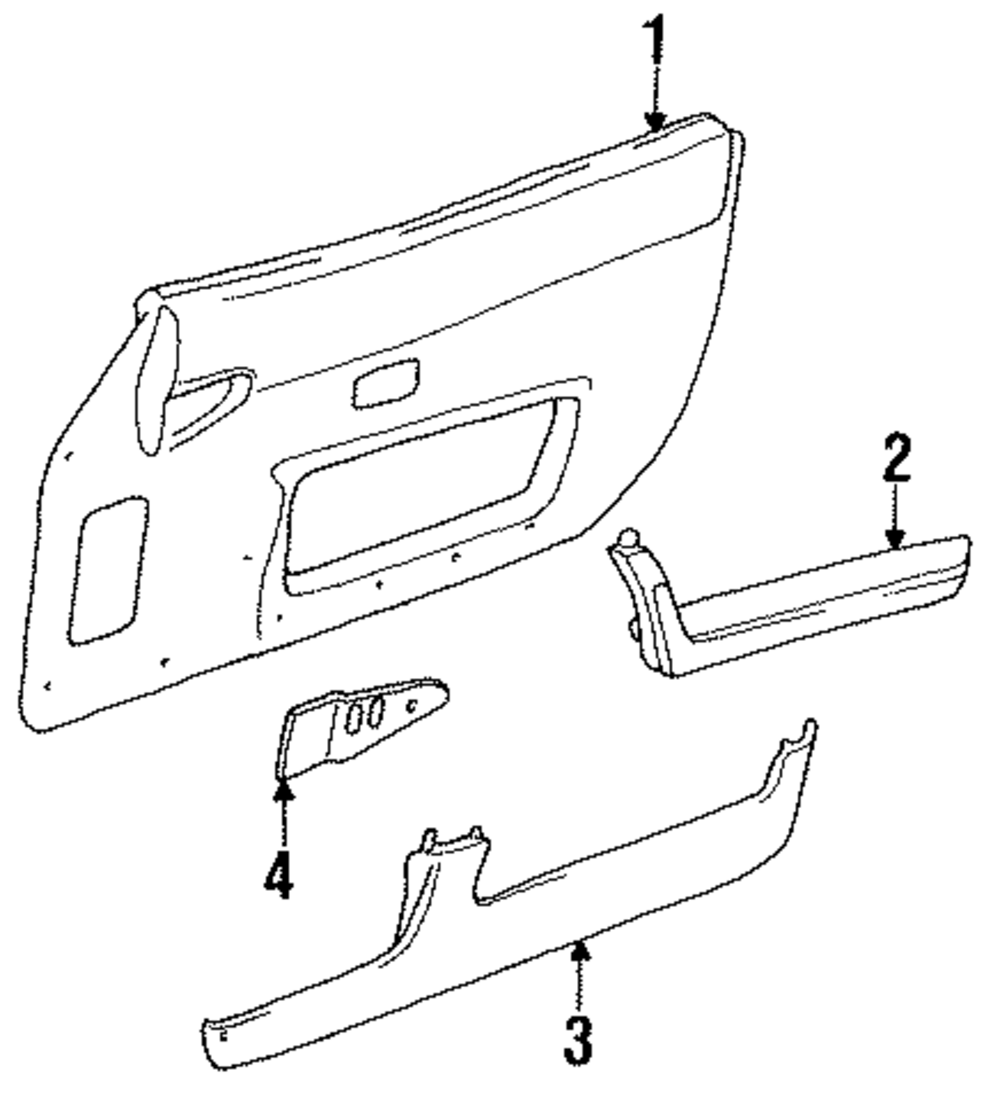 1
2
4
3