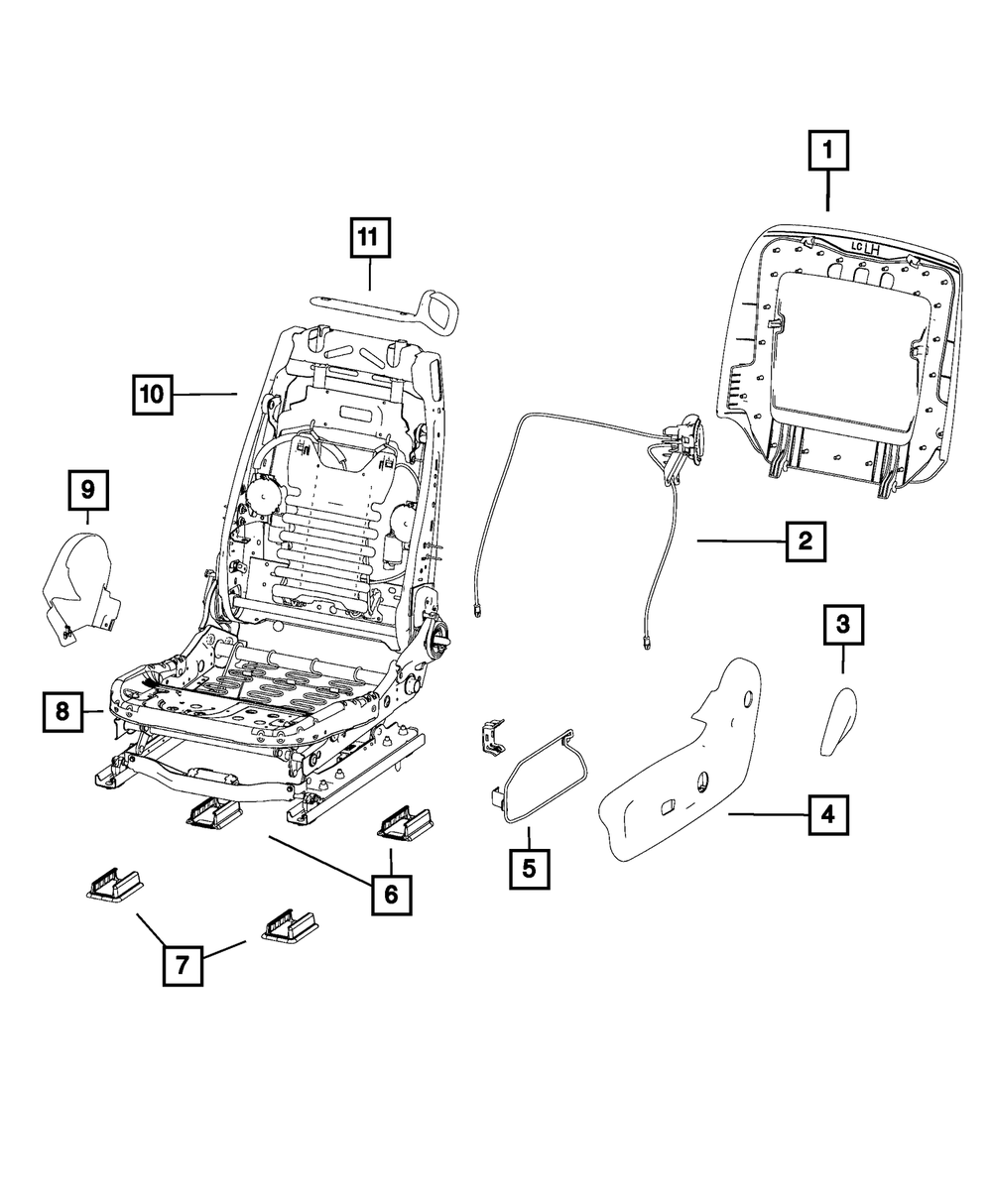 1
LC LH
11
10
2
9
3
8
4
5
6
7