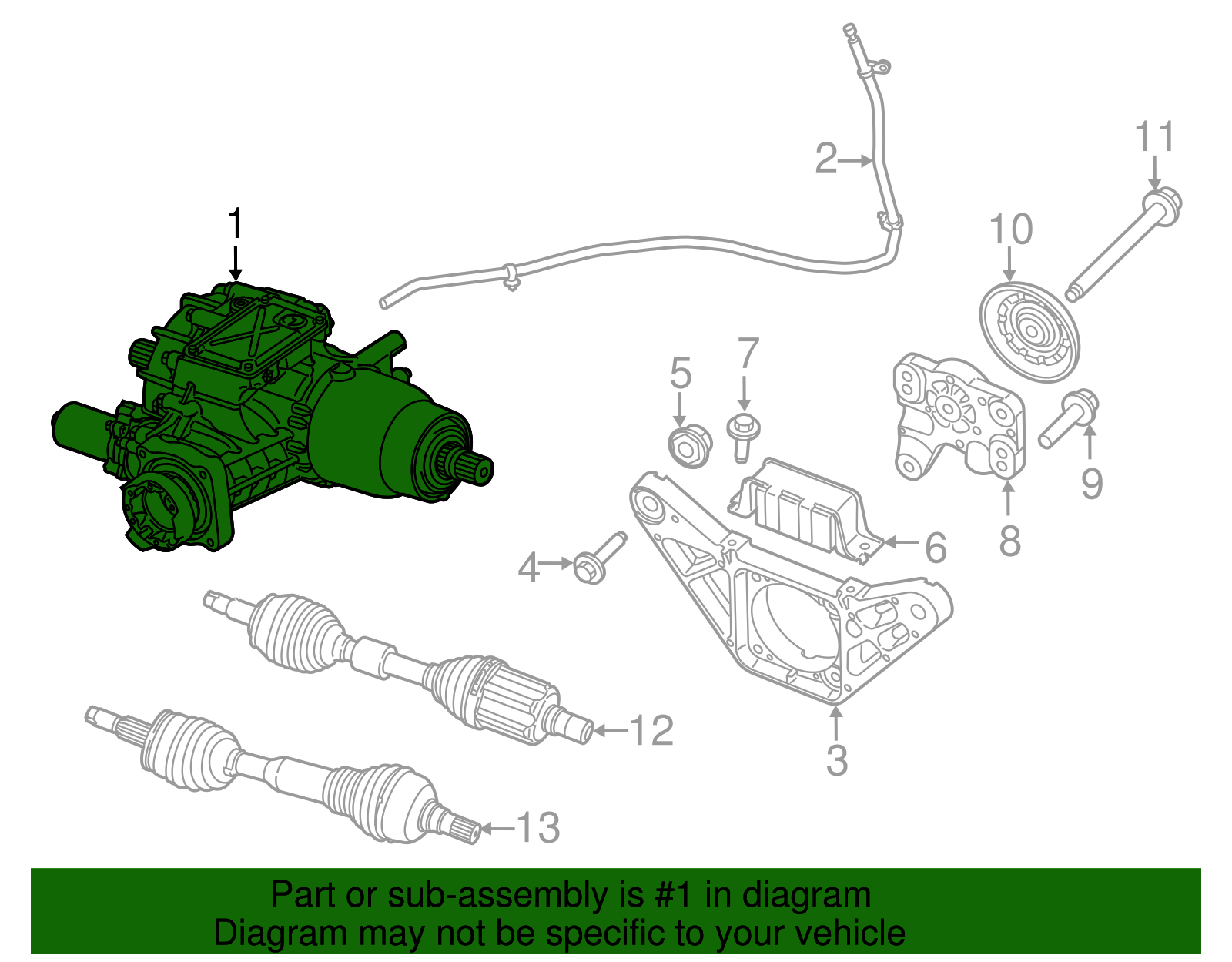 1
2
11
10
5
7
9
8
6
4
3
12
13

Part or sub-assembly is #1 in diagram
Diagram may not be specific to your vehicle