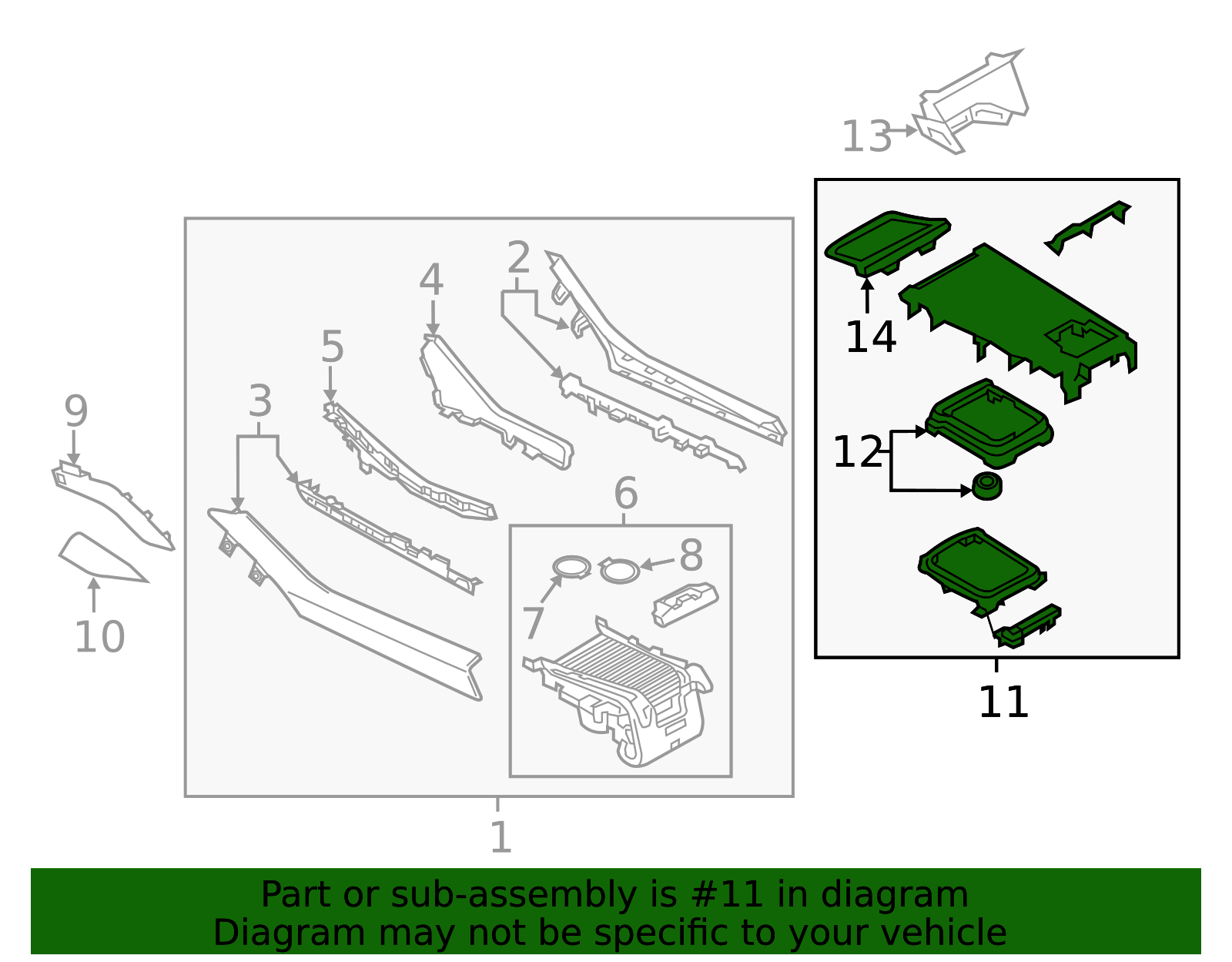 13
14
12
11
2
4
5
3
9
10
6
8
7
1

Part or sub-assembly is #11 in diagram
Diagram may not be specific to your vehicle