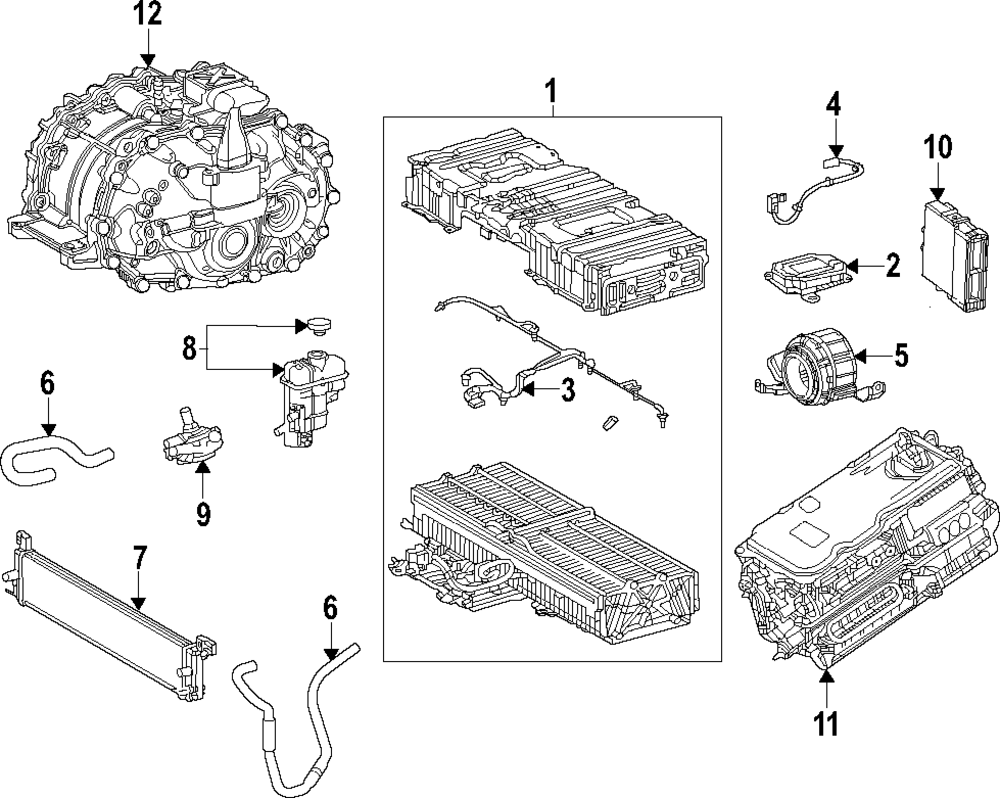 12
1
4
10
2
8
5
6
3
9
7
6
11