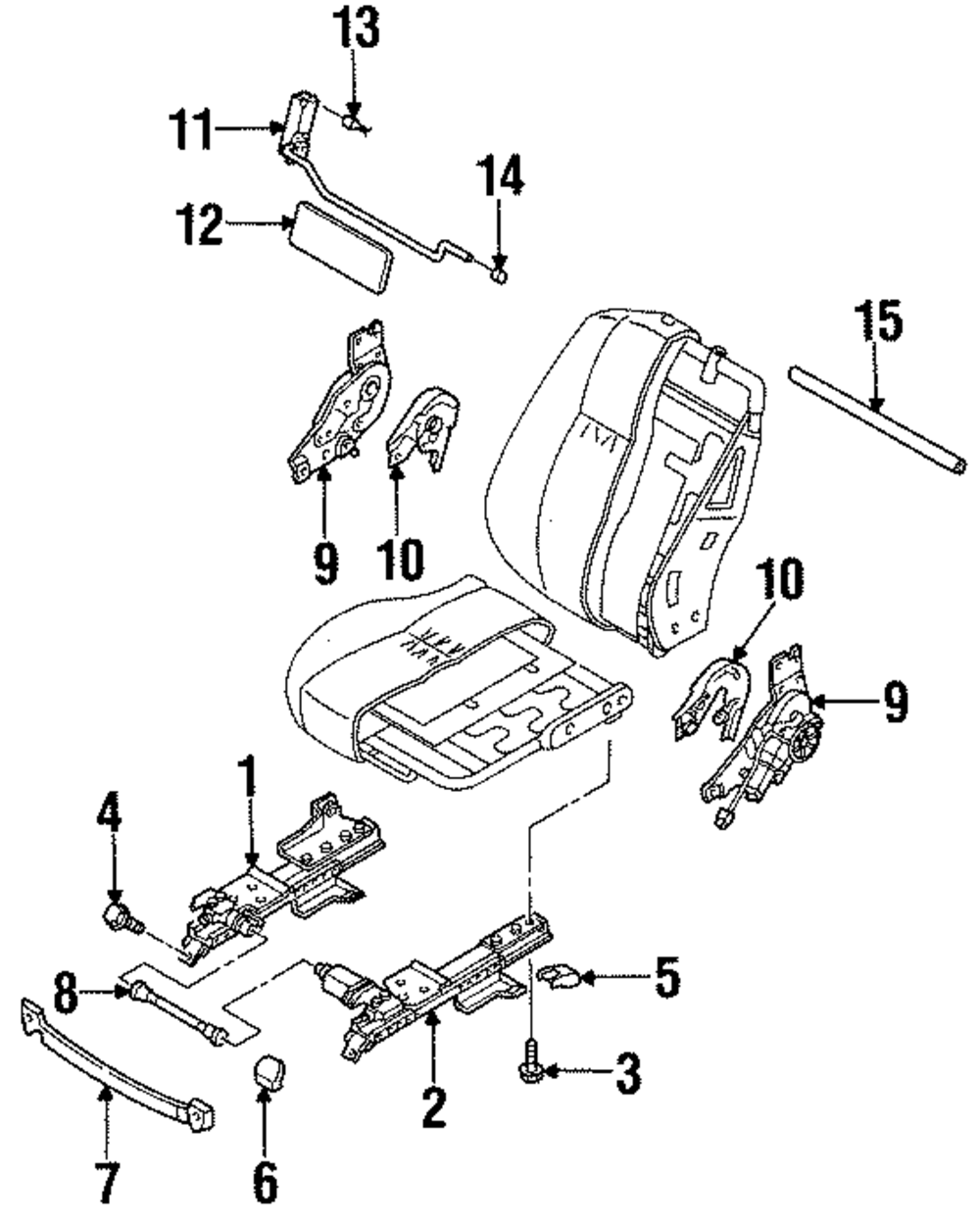 13
11
14
12
15
9
10
10
9
1
4
5
8
3
2
7
6