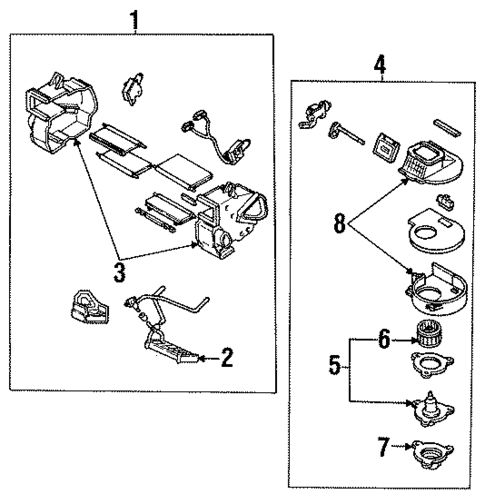 1
3
2
4
8
6
5
7