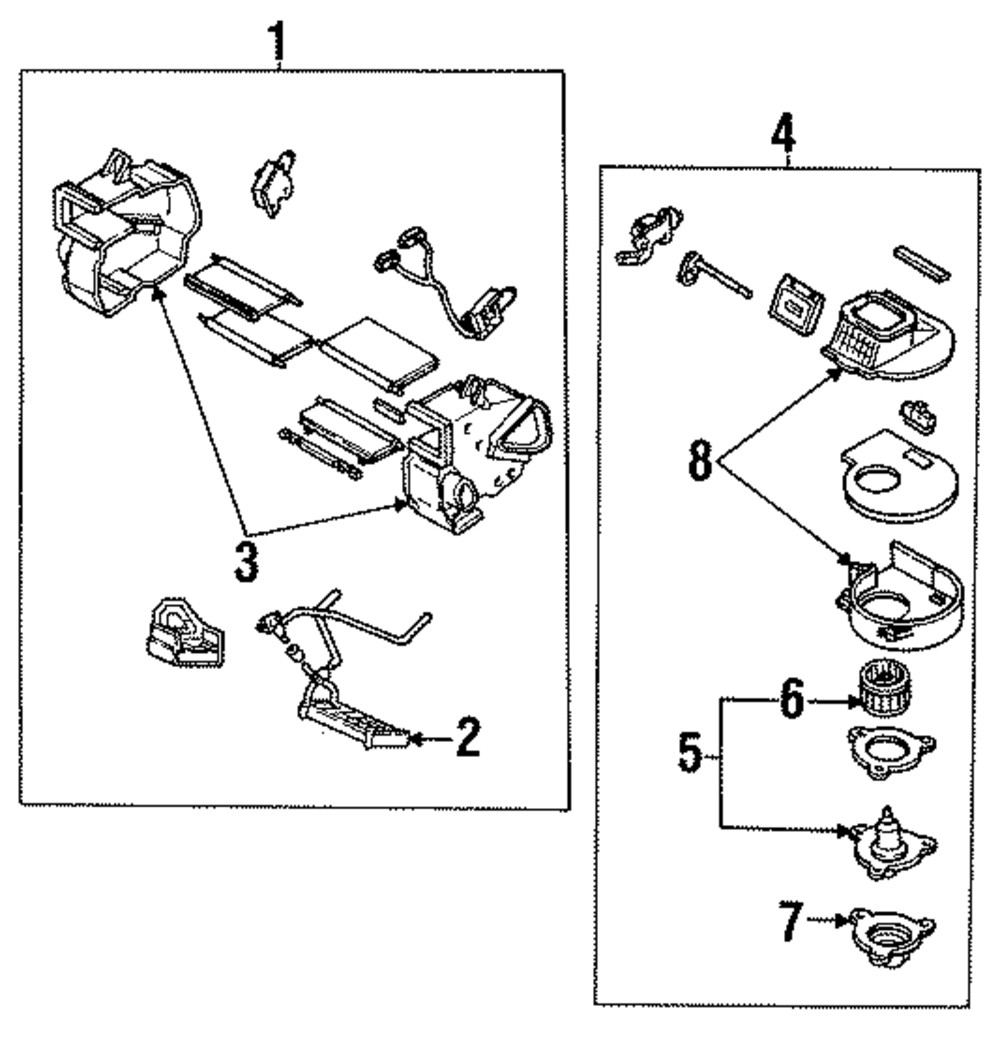 1
3
2
4
8
6
5
7