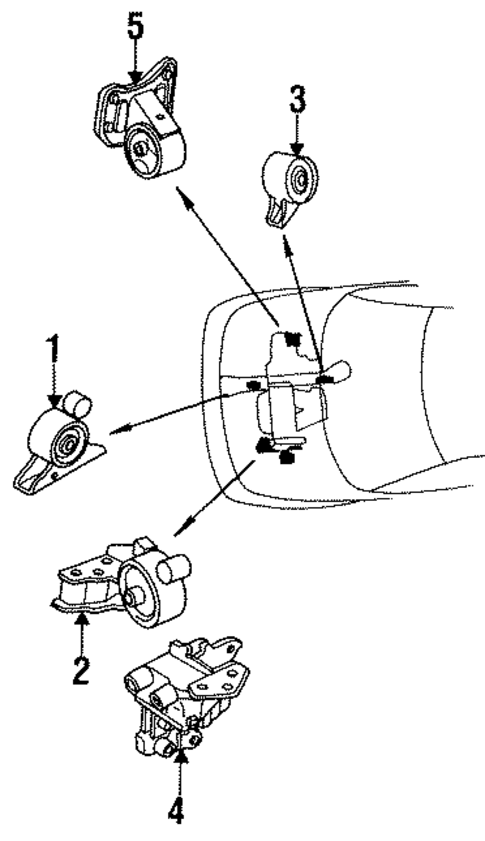 5
3
1
2
4