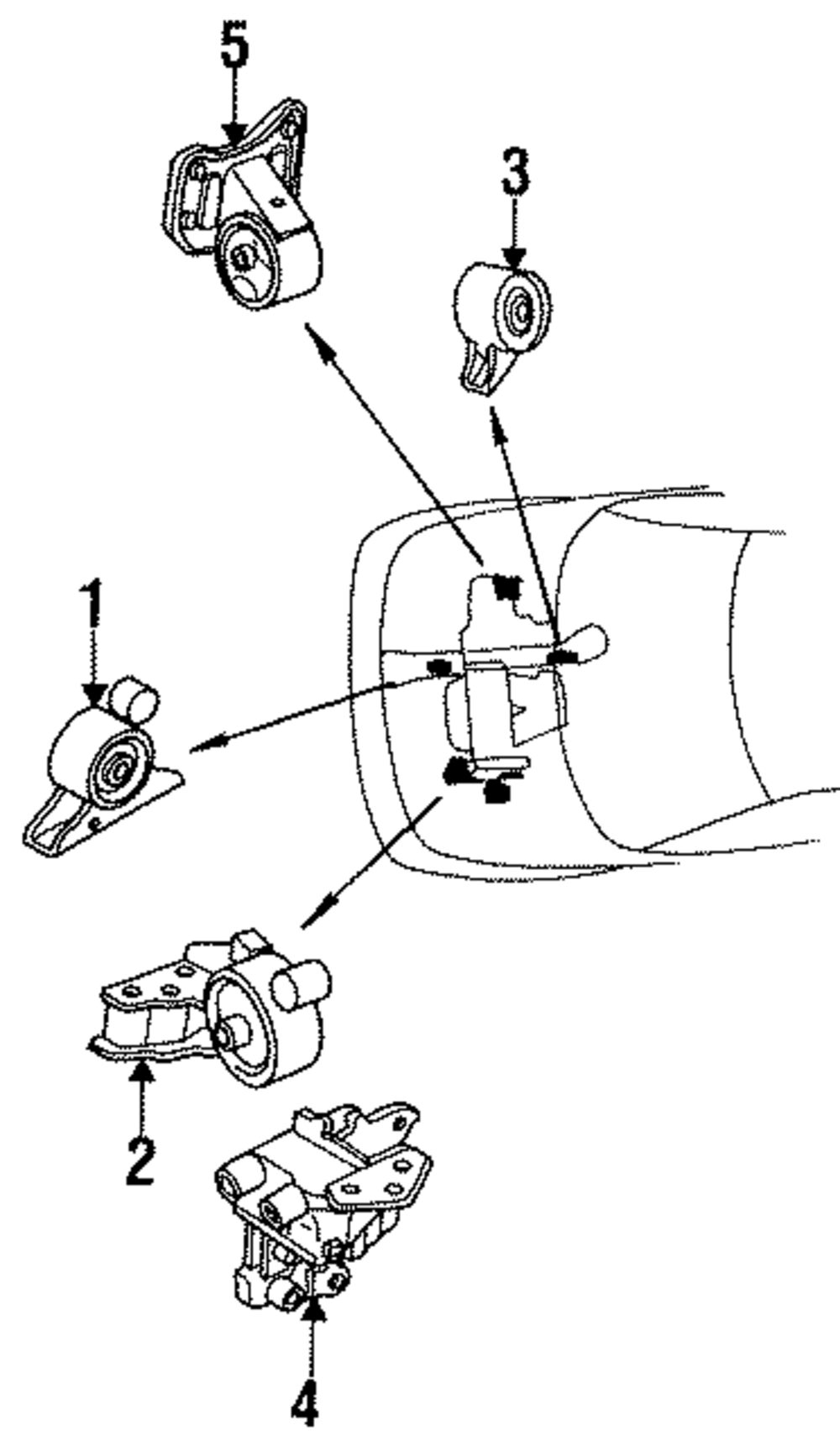 5
3
1
2
4