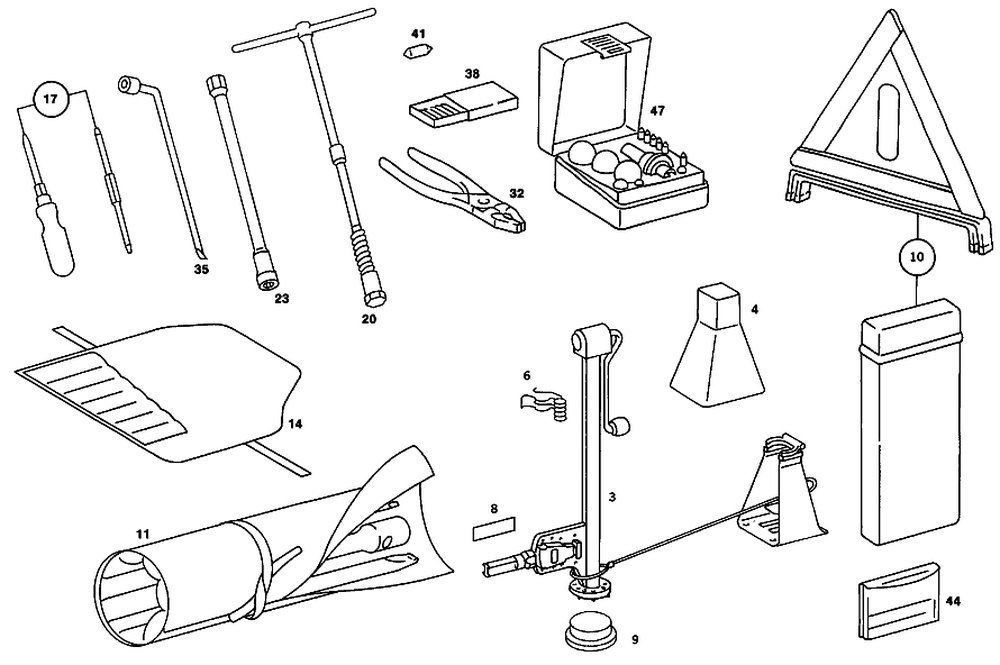 17
35
23
20
41
38
32
47
10
4
6
14
3
8
11
9
44