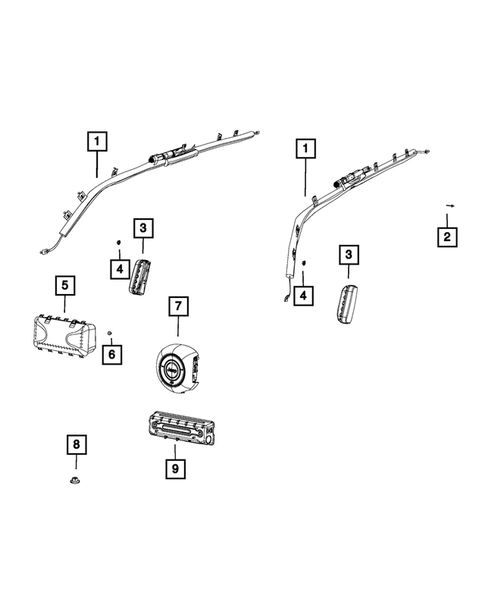 1
1
2
3
4
3
4
5
6
7
8
9