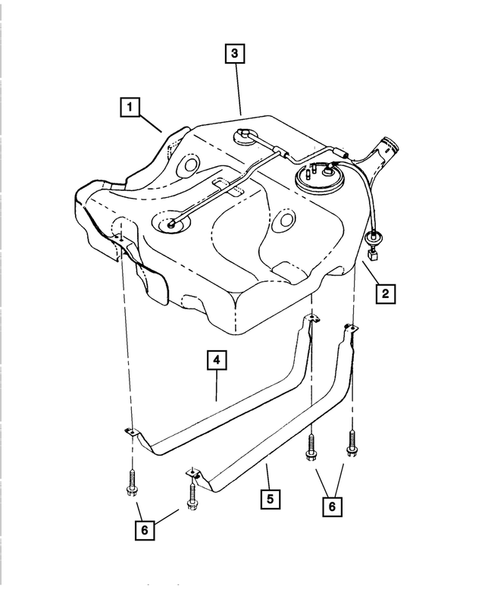 3
1
2
4
5
6
6