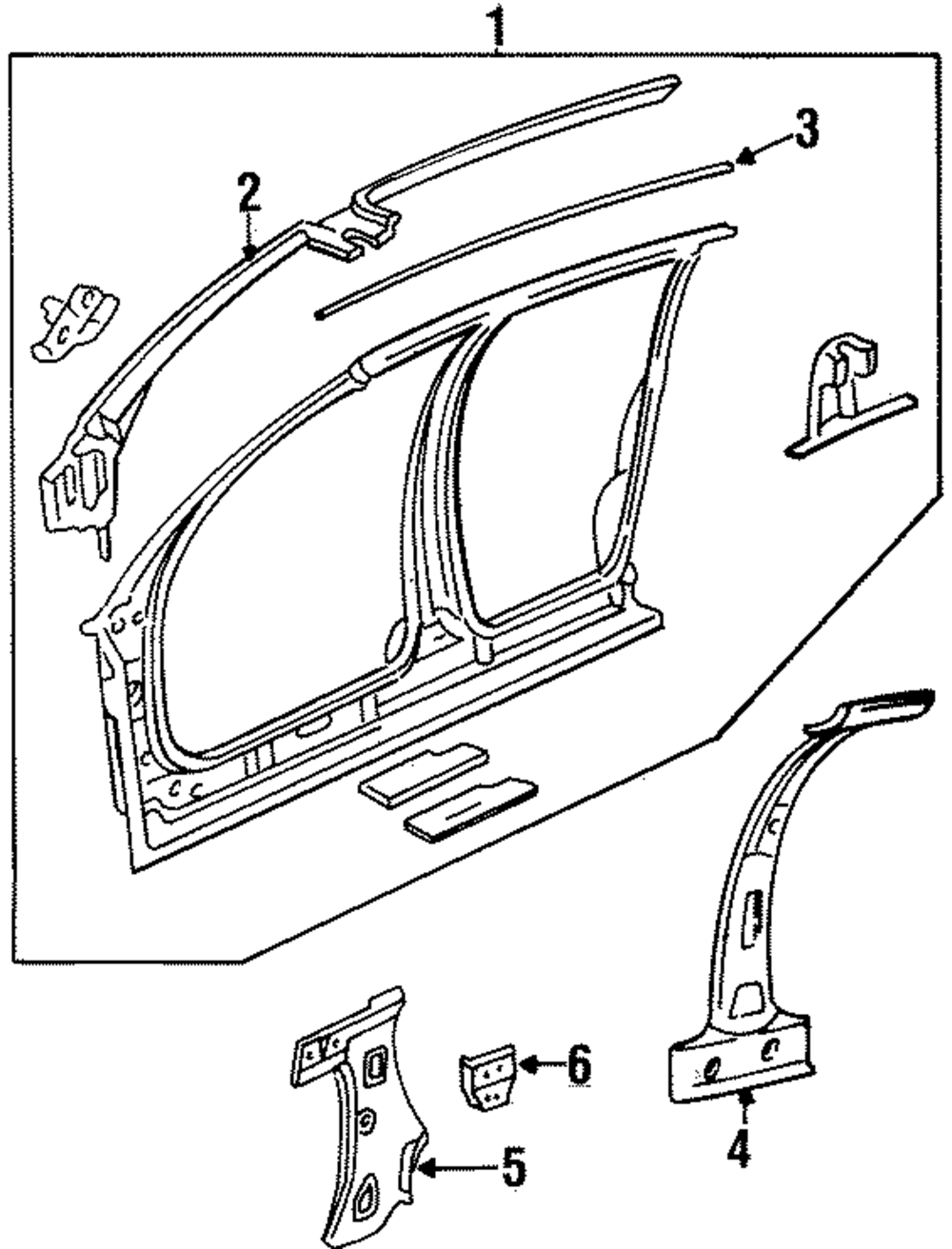 1
2
3
6
5
4