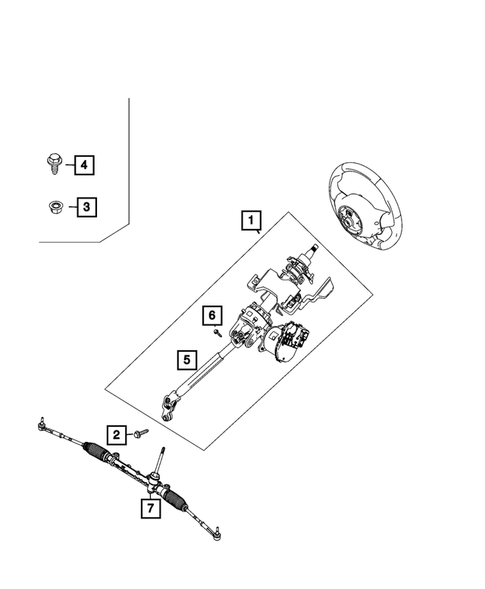 4
3
1
6
5
2
7