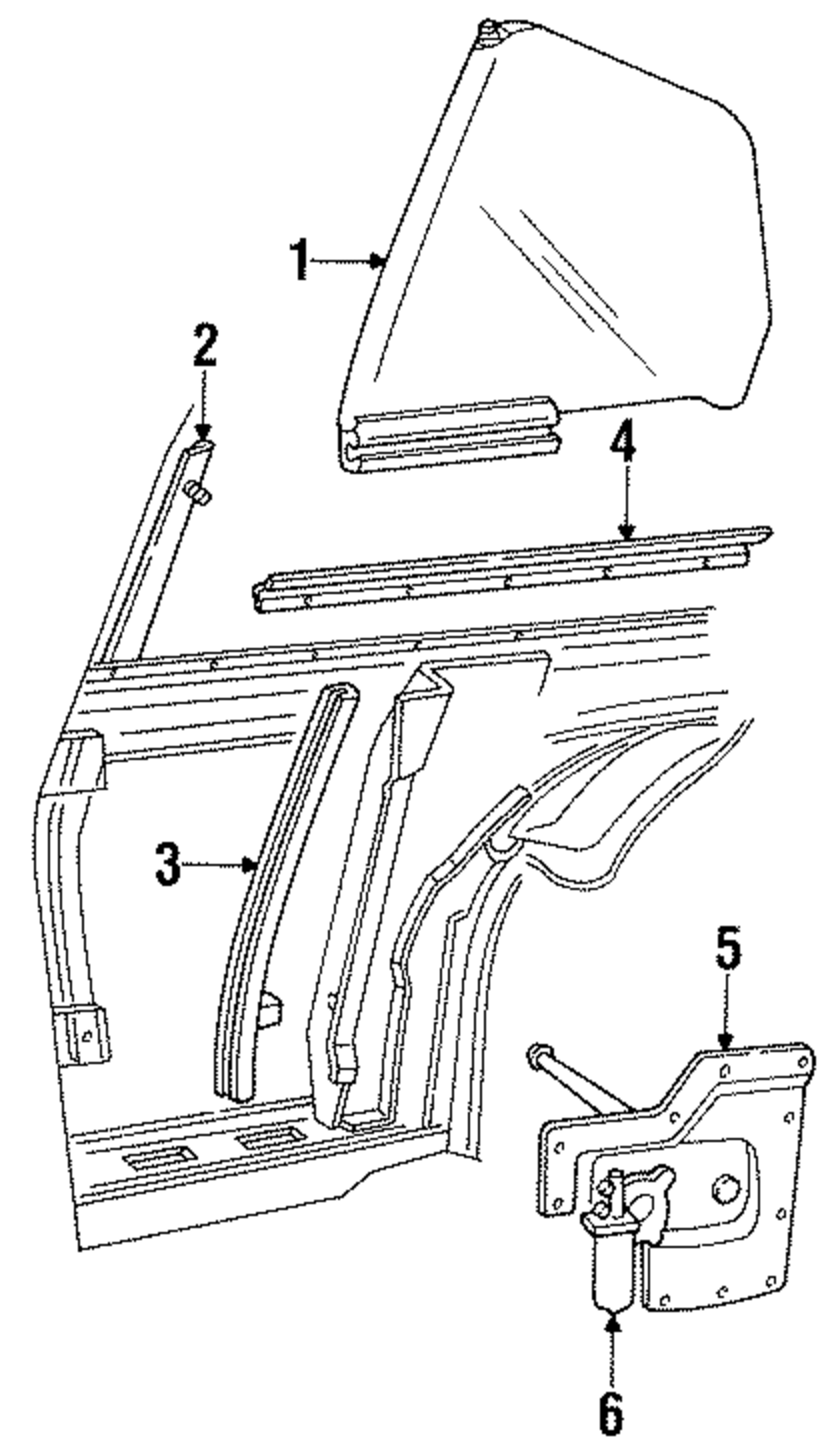 1
2
4
3
5
6