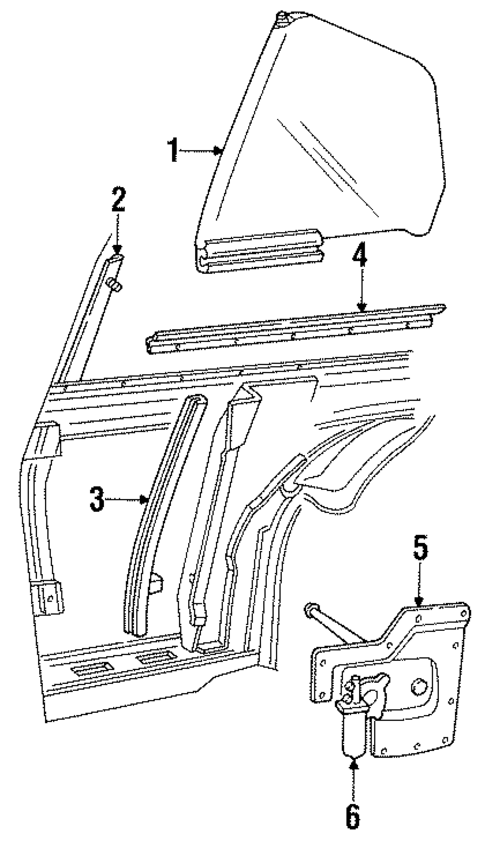 1
2
4
3
5
6