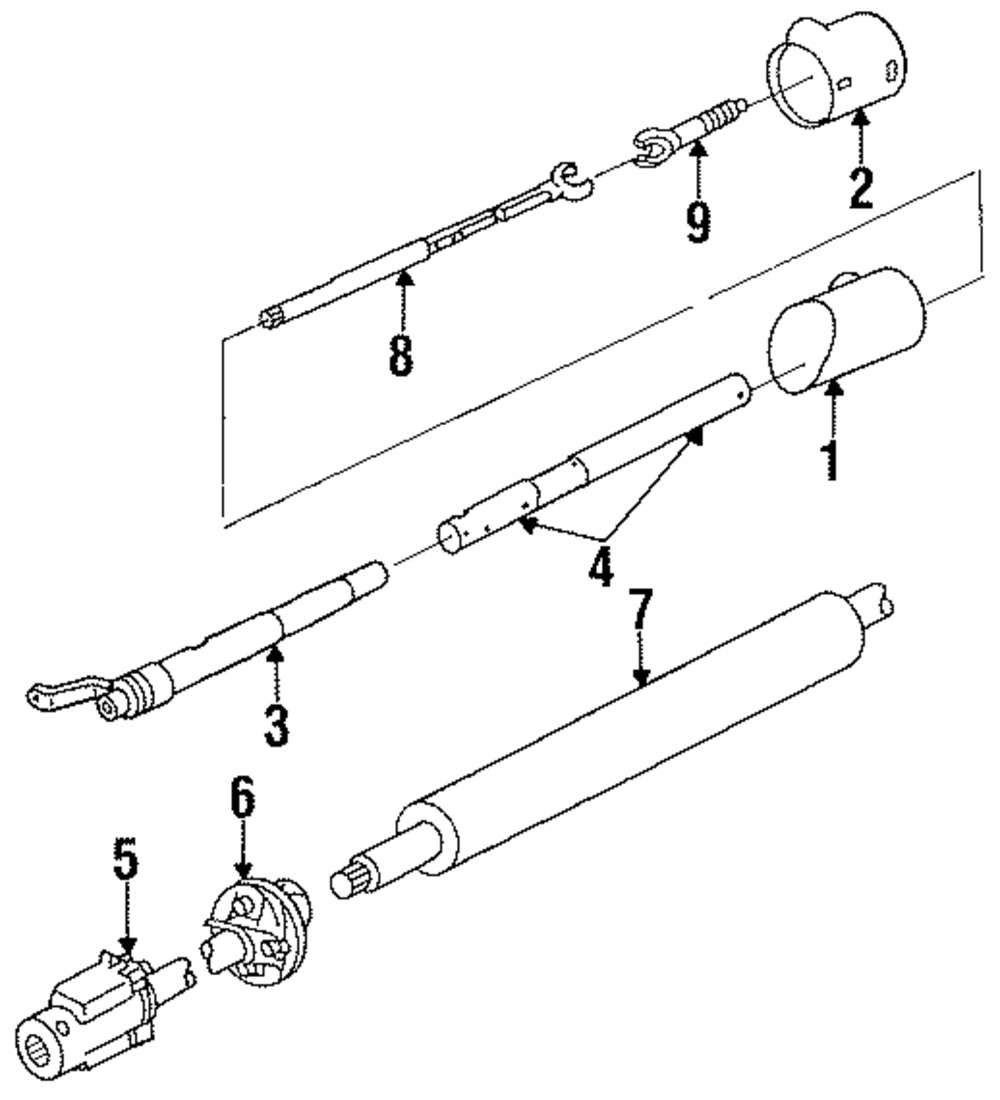 2
9
8
1
4
7
3
6
5